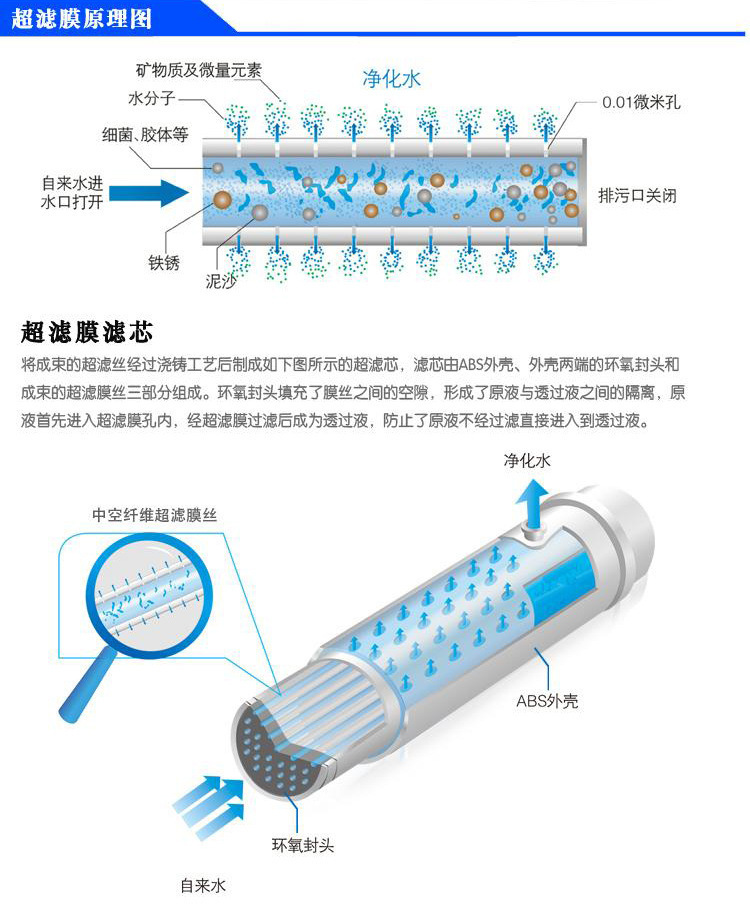 超滤膜原理图

矿物质及微量元素

净化水

水分子

0.01微米孔

细菌、胶体等

自来水进水口打开

排污口关闭

铁锈

泥沙

超滤膜滤芯

将成束的超滤丝经过浇铸工艺后制成如下图所示的超滤芯，滤芯由ABS外壳、外壳两端的环氧封头和成束的超滤膜丝三部分组成。环氧封头填充了膜丝之间的空隙，形成了原液与透过液之间的隔离，原液首先进入超滤膜孔内，经超滤膜过滤后成为透过液，防止了原液不经过滤直接进入到透过液。

净化水

中空纤维超滤膜丝

ABS外壳

环氧封头

自来水