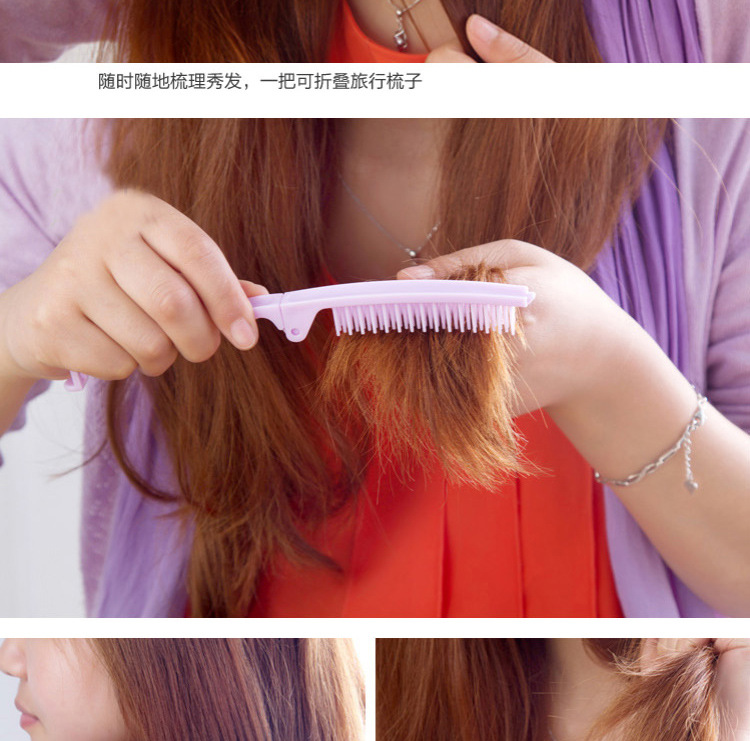 随时随地梳理秀发，一把可折叠旅行梳子