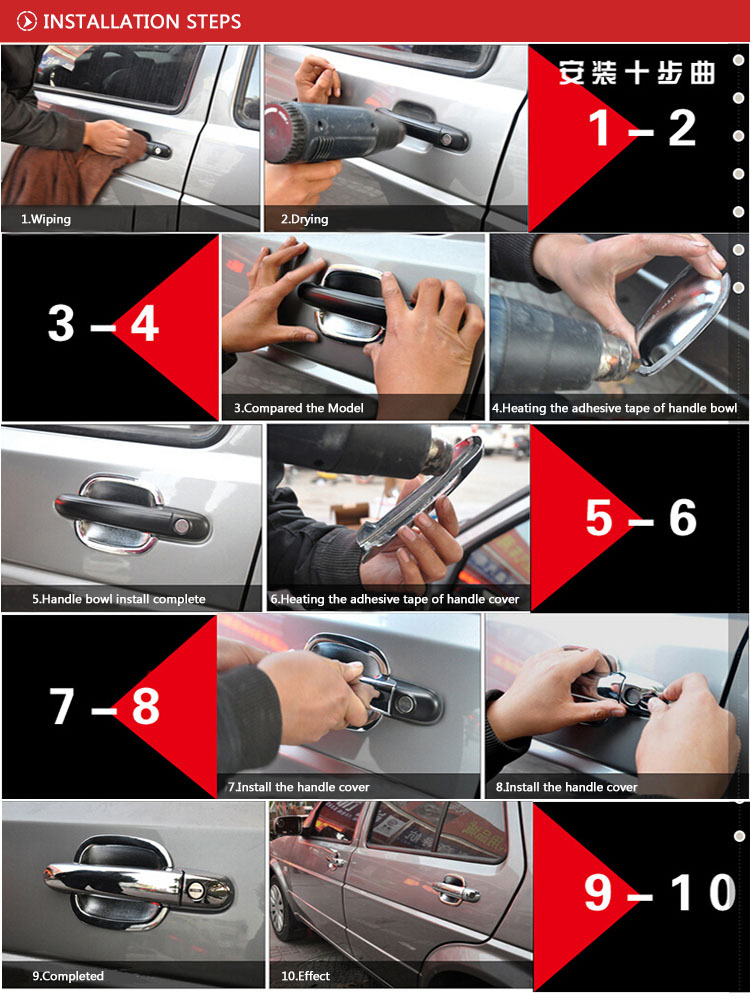 INSTALLATION STEPS

1.Wiping

2.Drying

安装十步曲

1 – 2

3 – 4

3.Compared the Model

4.Heating the adhesive tape of handle bowl

5.Handle bowl install complete

6.Heating the adhesive tape of handle cover

5 – 6

7 – 8

7.Install the handle cover

8.Install the handle cover

9.Completed

10.Effect

9 – 10