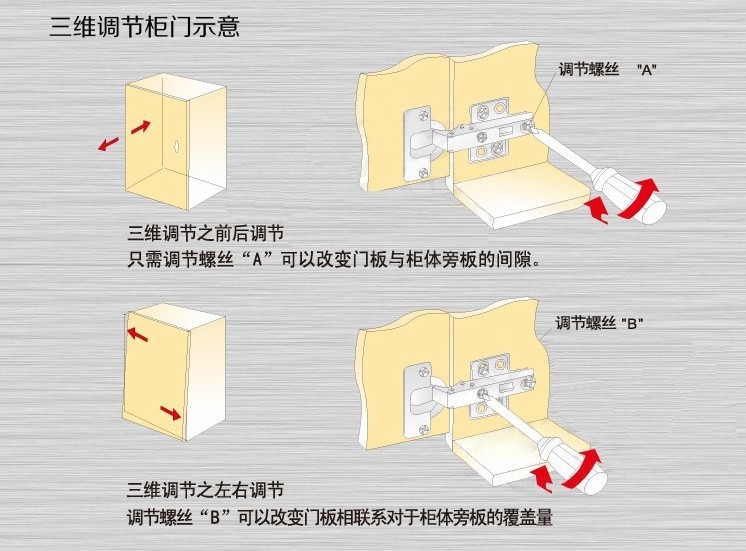 三维调节柜门示意

调节螺丝 "A"

三维调节之前后调节
只需调节螺丝“A”可以改变门板与柜体旁板的间隙。

调节螺丝 "B"

三维调节之左右调节
调节螺丝“B”可以改变门板相联系对于柜体旁板的覆盖量