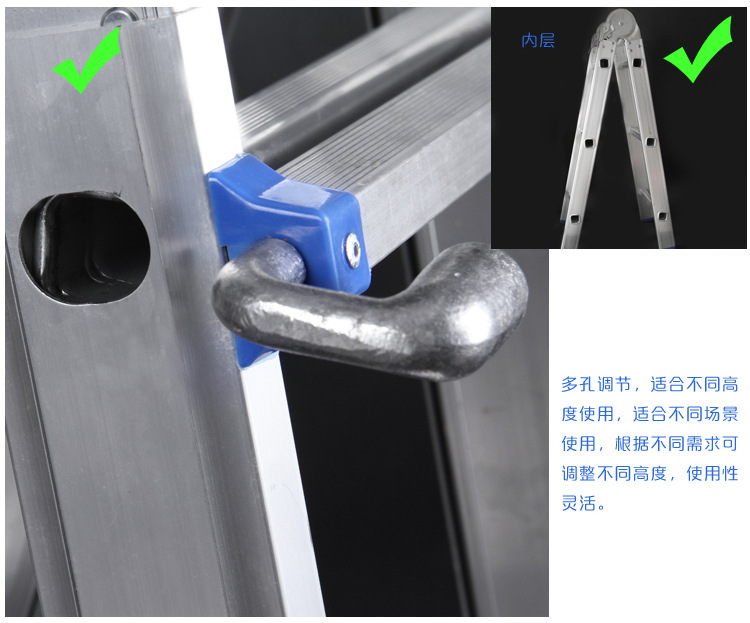 内层

多孔调节，适合不同高度使用，适合不同场景使用，根据不同需求可调整不同高度，使用性灵活。