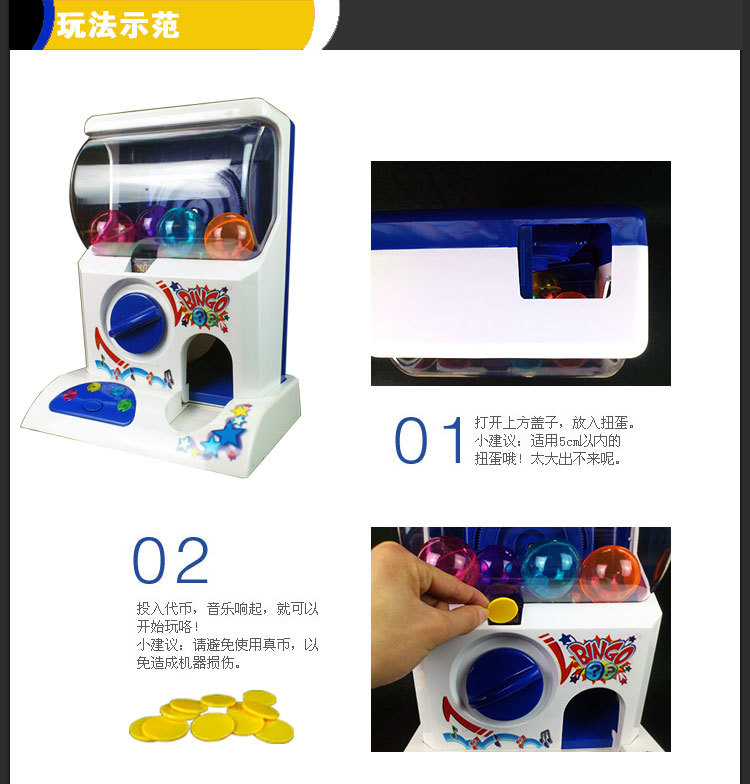 玩法示范

BINGO

01 打开上方盖子，放入扭蛋。
小建议：适用5cm以内的扭蛋哦！太大出不来呢。

02
投入代币，音乐响起，就可以开始玩咯！
小建议：请避免使用真币，以免造成机器损伤。

BINGO