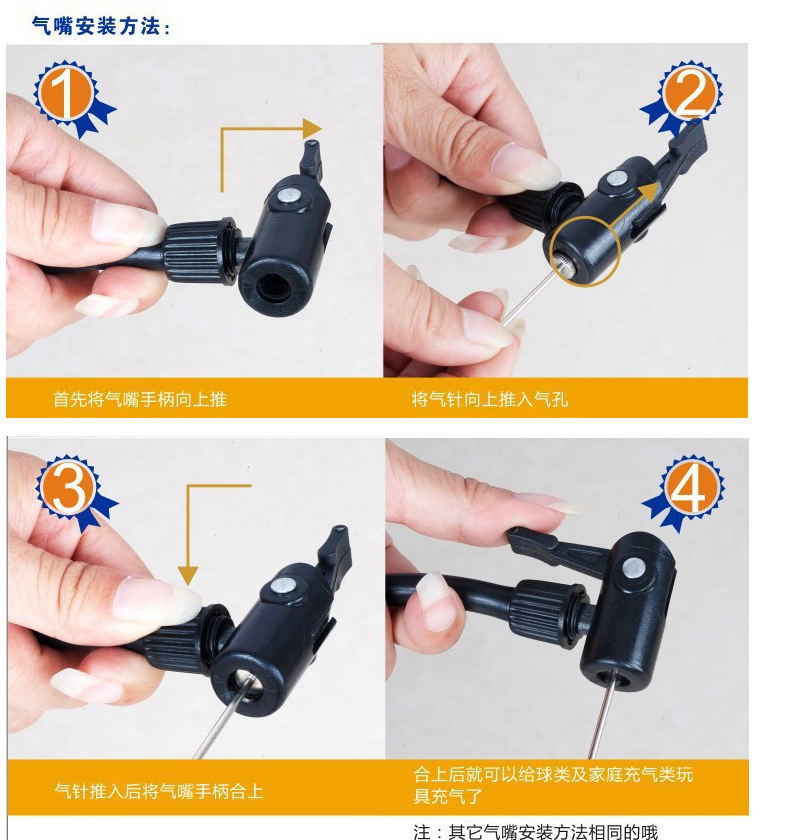 气嘴安装方法：

1

2

首先将气嘴手柄向上推

将气针向上推入气孔

3

4

气针推入后将气嘴手柄合上

合上后就可以给球类及家庭充气类玩具充气了

注：其它气嘴安装方法相同的哦