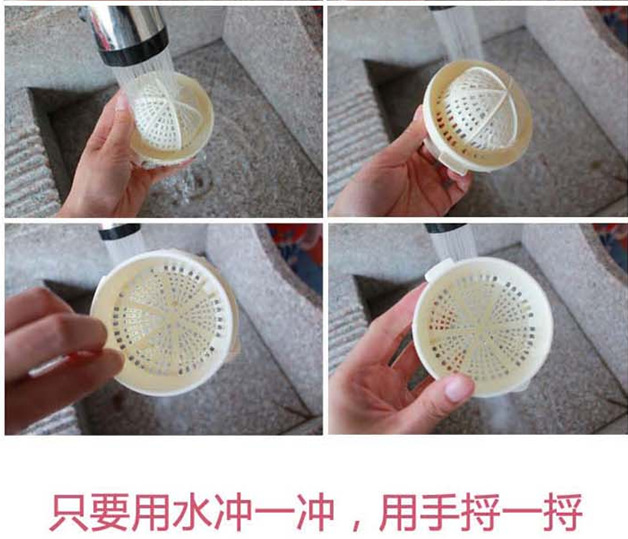 只要用水冲一冲，用手捋一捋