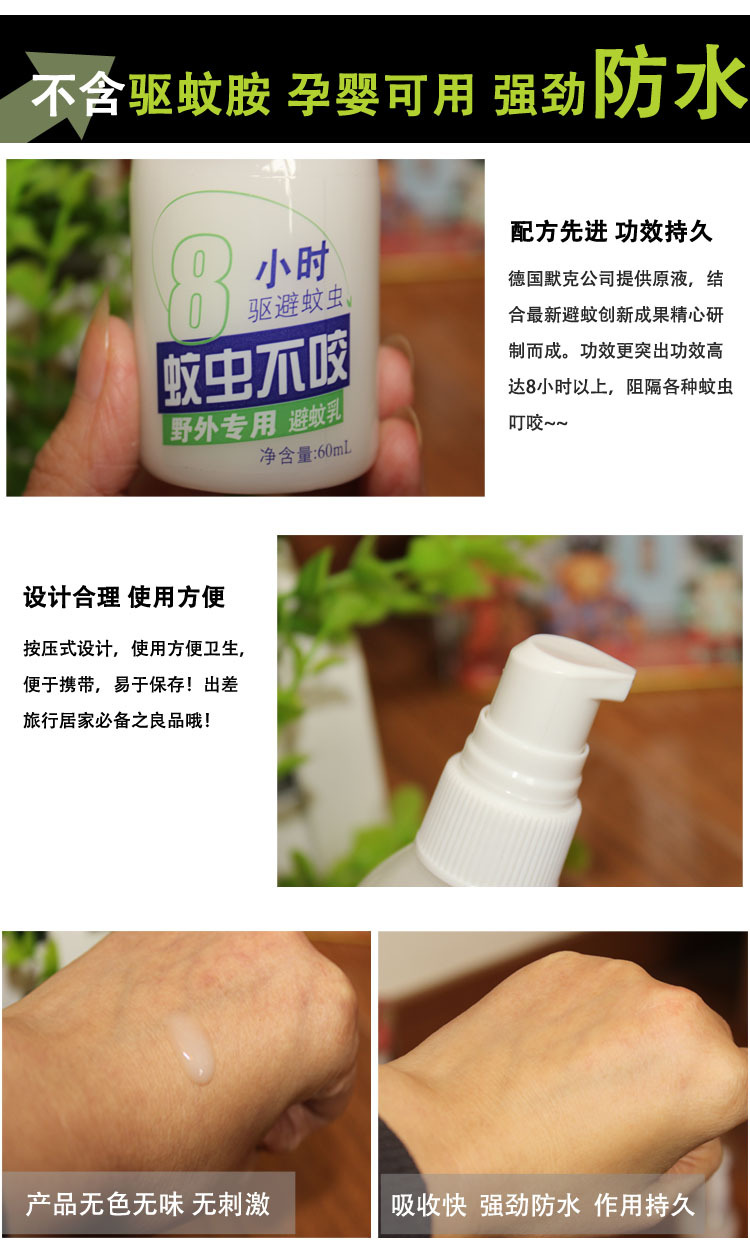 不含驱蚊胺 孕婴可用 强劲防水

8 小时
驱避蚊虫
蚊虫不咬
野外专用 避蚊乳
净含量:60mL

配方先进 功效持久

德国默克公司提供原液，结合最新避蚊创新成果精心研制而成。功效更突出功效高达8小时以上，阻隔各种蚊虫叮咬~~

设计合理 使用方便

按压式设计，使用方便卫生，便于携带，易于保存！出差旅行居家必备之良品哦！

产品无色无味 无刺激

吸收快 强劲防水 作用持久