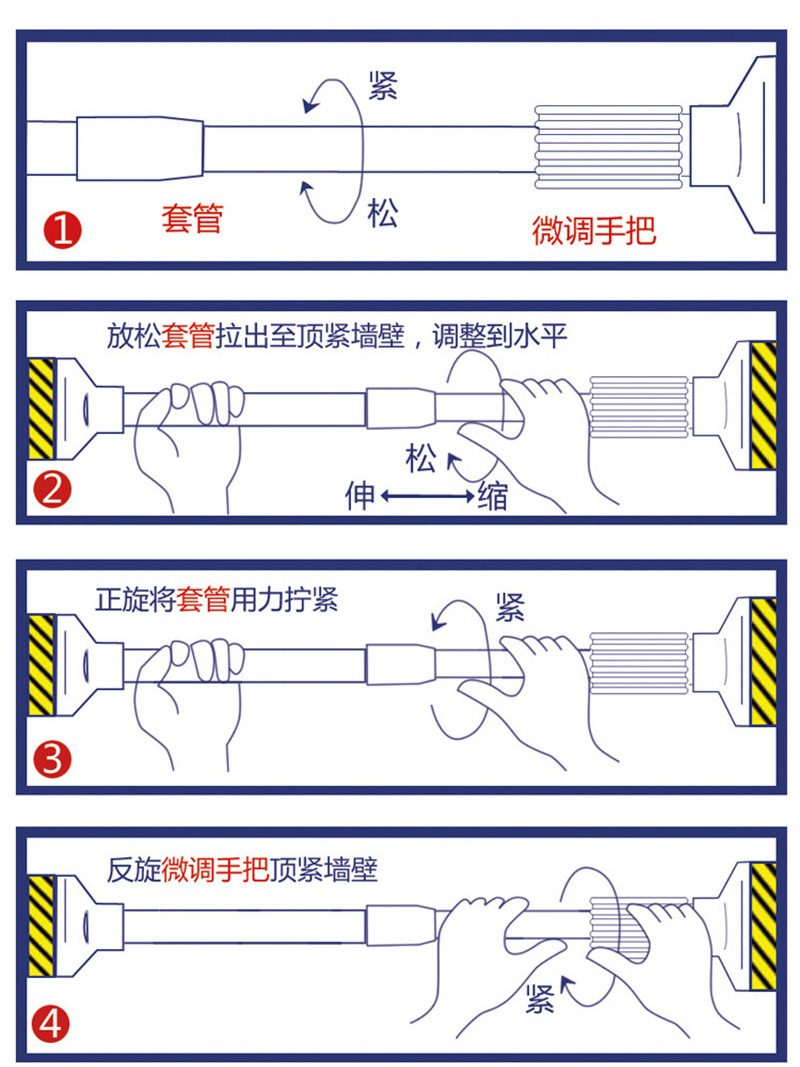 紧
松
套管
微调手把
1

放松套管拉出至顶紧墙壁，调整到水平
松
伸 缩
2

正旋将套管用力拧紧
紧
3

反旋微调手把顶紧墙壁
紧
4