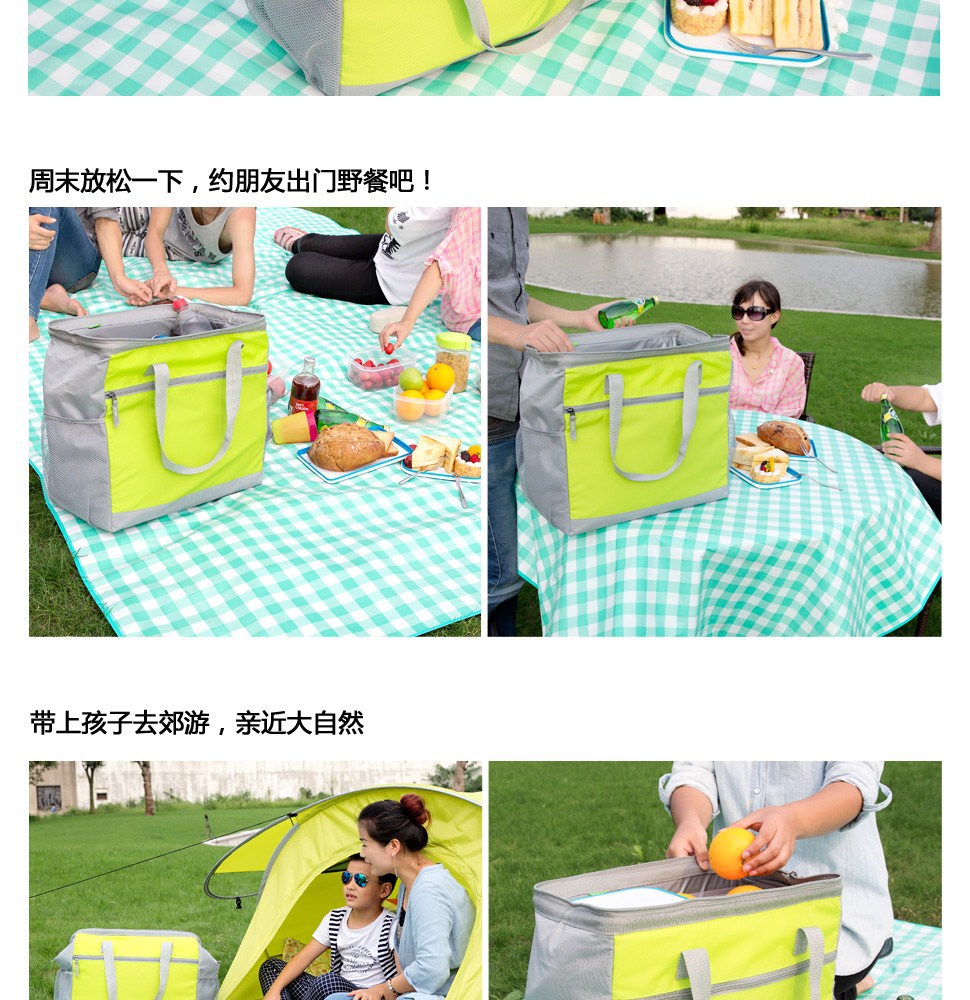 周末放松一下，约朋友出门野餐吧！

带上孩子去郊游，亲近大自然