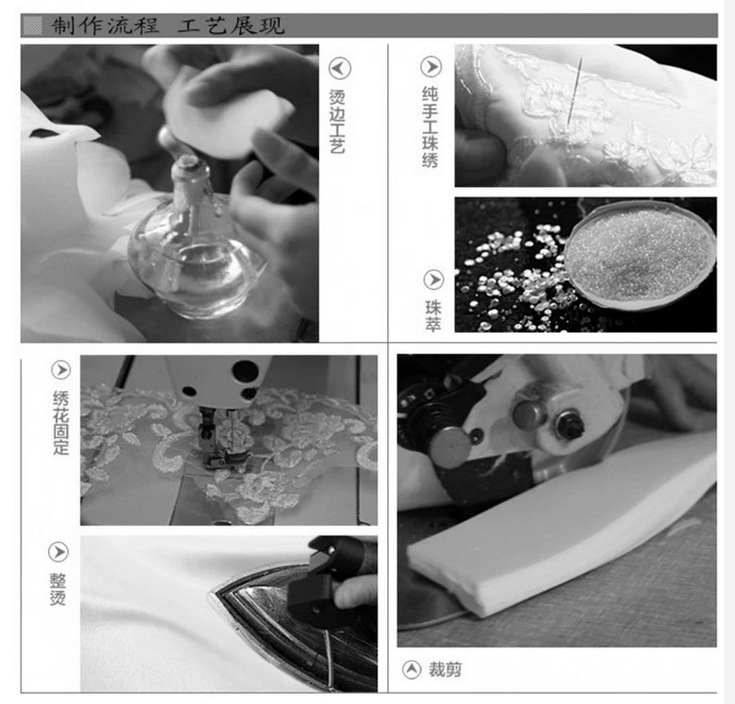 制作流程 工艺展现

烫边工艺

纯手工珠绣

珠萃

绣花固定

整烫

裁剪