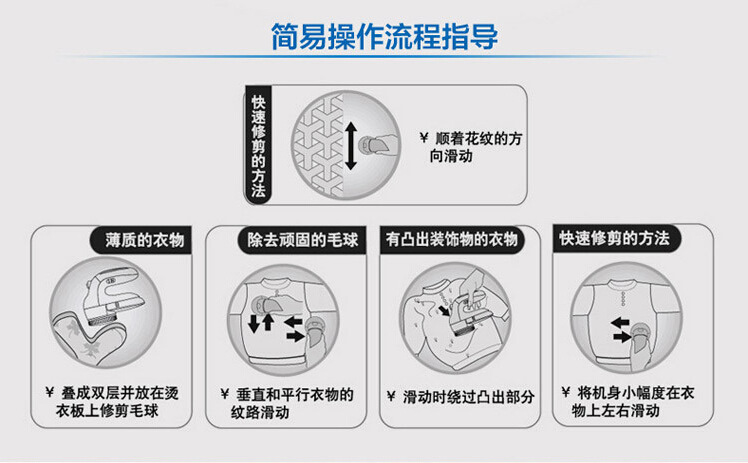 简易操作流程指导

快速修剪的方法

¥ 顺着花纹的方向滑动

薄质的衣物

¥ 叠成双层并放在烫衣板上修剪毛球

除去顽固的毛球

¥ 垂直和平行衣物的纹路滑动

有凸出装饰物的衣物

¥ 滑动时绕过凸出部分

快速修剪的方法

¥ 将机身小幅度在衣物上左右滑动