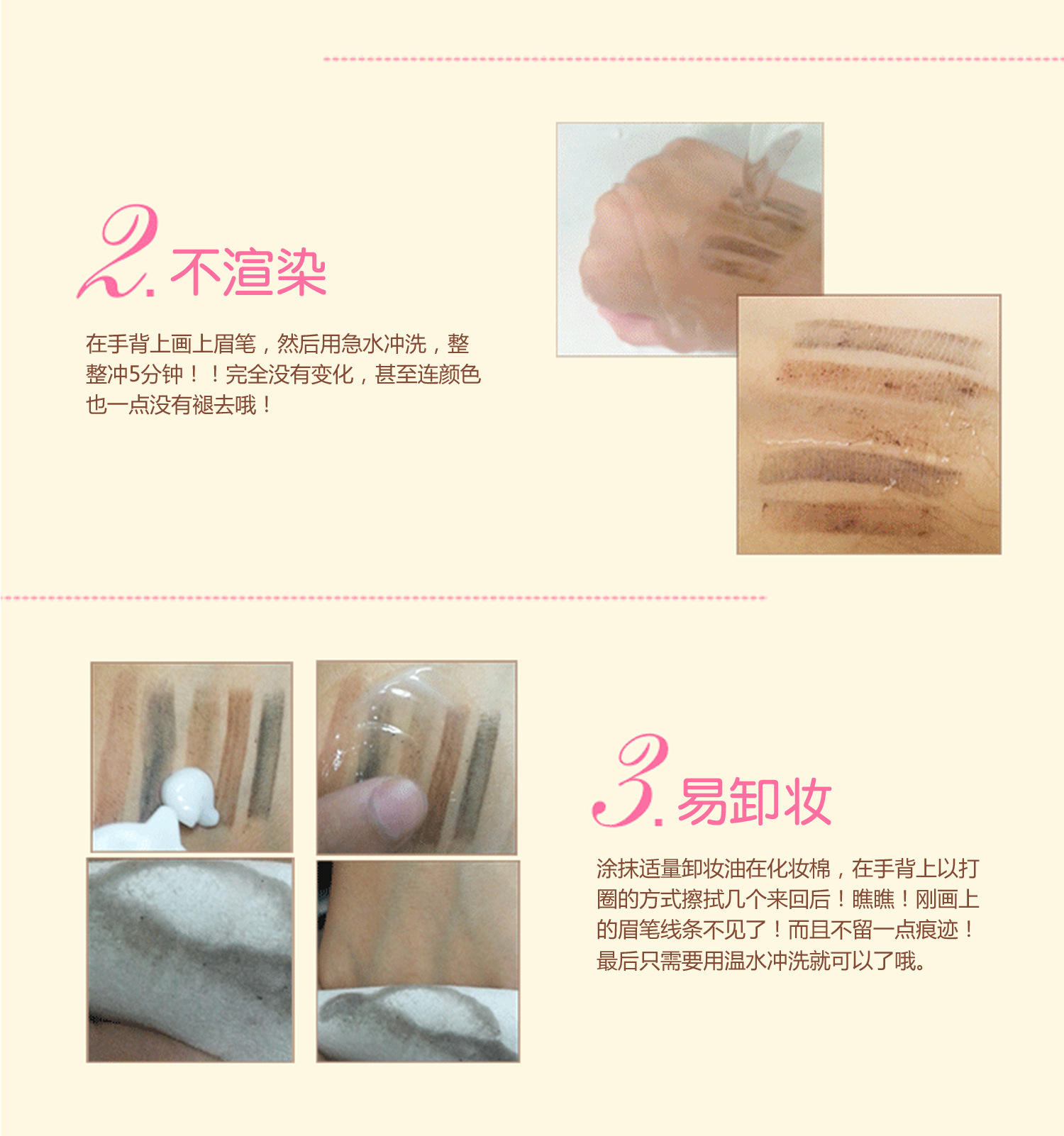 2. 不渲染

在手背上画上眉笔，然后用急水冲洗，整整冲5分钟！！完全没有变化，甚至连颜色也一点没有褪去哦！

3. 易卸妆

涂抹适量卸妆油在化妆棉，在手背上以打圈的方式擦拭几个来回后！瞧瞧！刚画上的眉笔线条不见了！而且不留一点痕迹！最后只需要用温水冲洗就可以了哦。