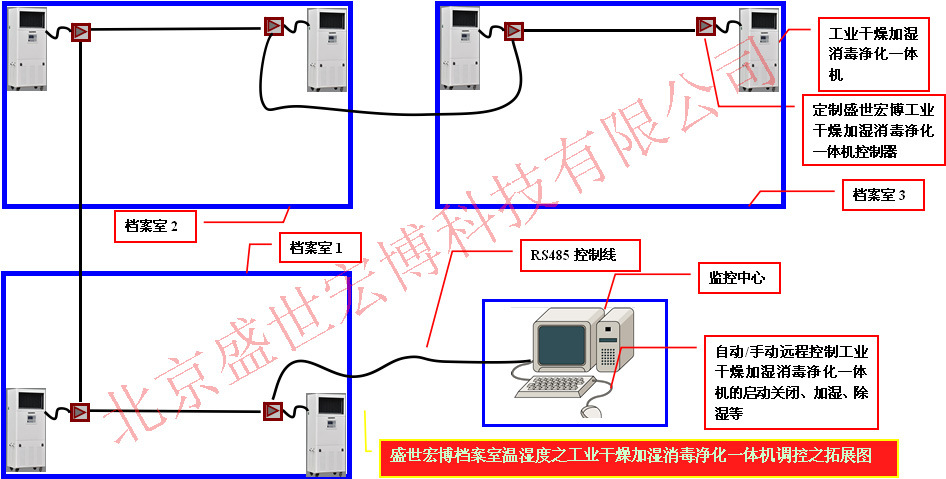 工业干燥加湿消毒净化一体机

定制盛世宏博工业干燥加湿消毒净化一体机控制器

档案室 3

档案室 2

档案室 1

RS485 控制线

监控中心

自动/手动远程控制工业干燥加湿消毒净化一体机的启动关闭、加湿、除湿等

盛世宏博档案室温湿度之工业干燥加湿消毒净化一体机调控之拓展图

北京盛世宏博科技有限公司