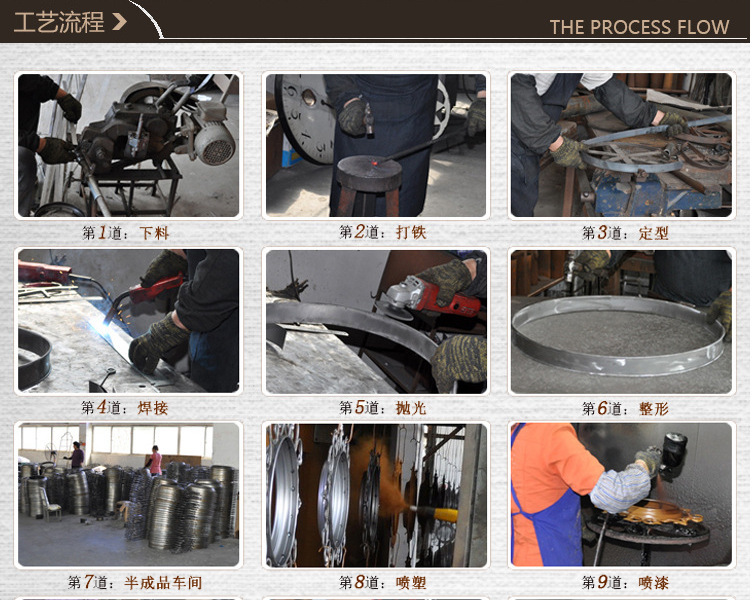 工艺流程

THE PROCESS FLOW

第1道：下料

第2道：打铁

第3道：定型

第4道：焊接

第5道：抛光

第6道：整形

第7道：半成品车间

第8道：喷塑

第9道：喷漆