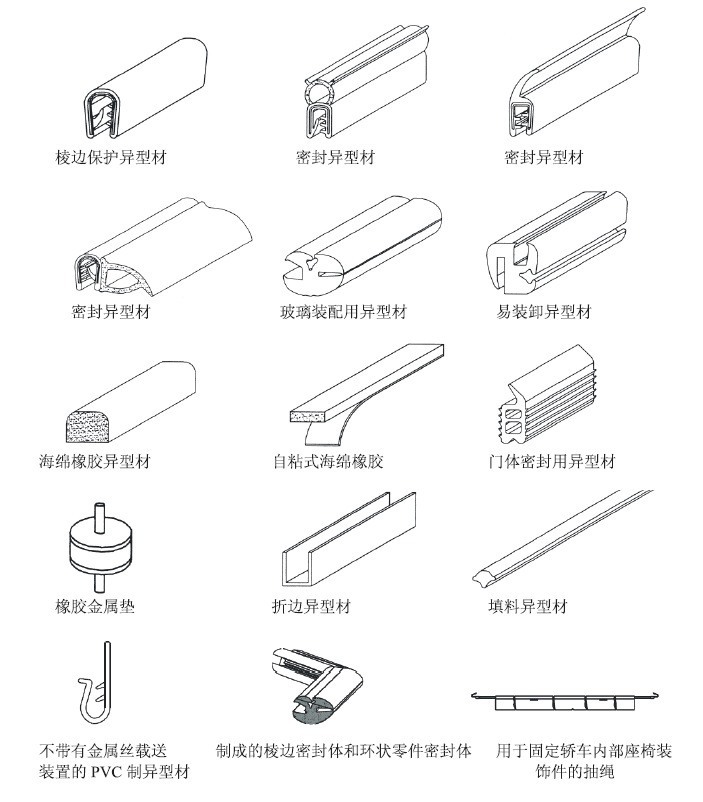 棱边保护异型材

密封异型材

密封异型材

密封异型材

玻璃装配用异型材

易装卸异型材

海绵橡胶异型材

自粘式海绵橡胶

门体密封用异型材

橡胶金属垫

折边异型材

填料异型材

不带有金属丝载送装置的 PVC 制异型材

制成的棱边密封体和环状零件密封体

用于固定轿车内部座椅装饰件的抽绳