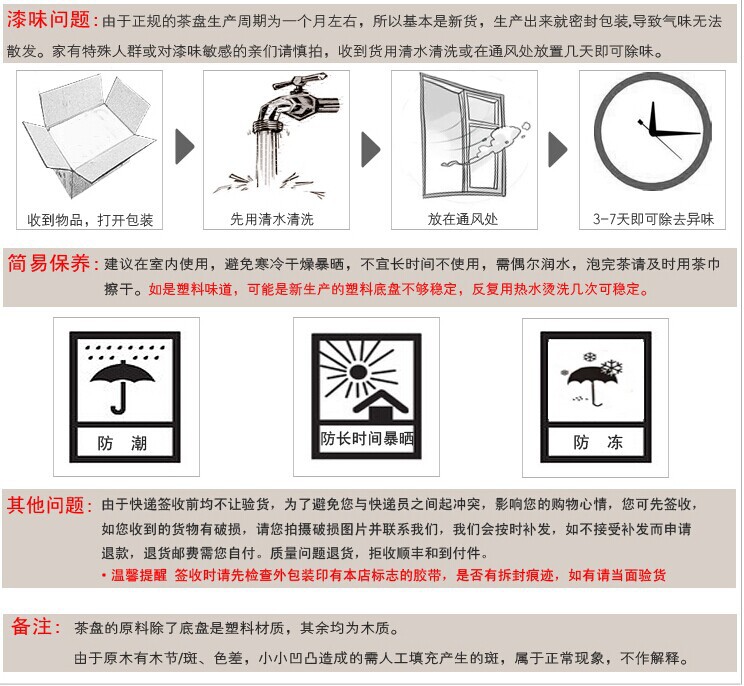 漆味问题：由于正规的茶盘生产周期为一个月左右，所以基本是新货，生产出来就密封包装,导致气味无法散发。家有特殊人群或对漆味敏感的亲们请慎拍，收到货用清水清洗或在通风处放置几天即可除味。

收到物品，打开包装

先用清水清洗

放在通风处

3-7天即可除去异味

简易保养：建议在室内使用，避免寒冷干燥暴晒，不宜长时间不使用，需偶尔润水，泡完茶请及时用茶巾擦干。如是塑料味道，可能是新生产的塑料底盘不够稳定，反复用热水烫洗几次可稳定。

防 潮

防长时间暴晒

防 冻

其他问题：由于快递签收前均不让验货，为了避免您与快递员之间起冲突，影响您的购物心情，您可先签收，如您收到的货物有破损，请您拍摄破损图片并联系我们，我们会按时补发，如不接受补发而申请退款，退货邮费需您自付。质量问题退货，拒收顺丰和到付件。
• 温馨提醒 签收时请先检查外包装印有本店标志的胶带，是否有拆封痕迹，如有请当面验货

备注：茶盘的原料除了底盘是塑料材质，其余均为木质。
由于原木有木节/斑、色差，小小凹凸造成的需人工填充产生的斑，属于正常现象，不作解释。