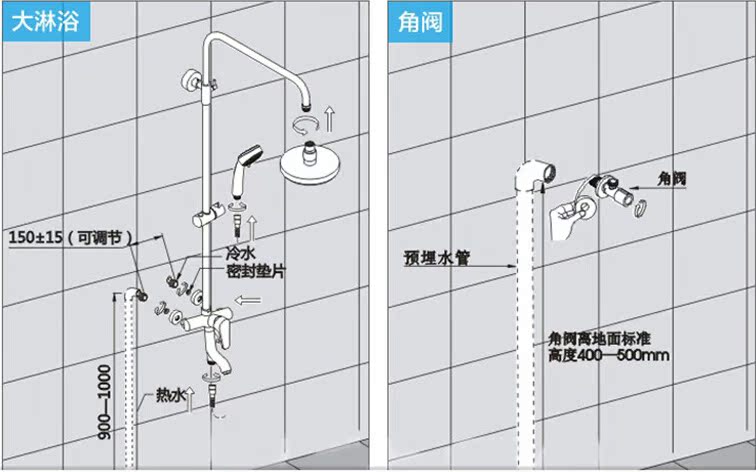 大淋浴

150±15（可调节）

冷水

密封垫片

热水

900—1000

角阀

角阀

预埋水管

角阀离地面标准高度400—500mm