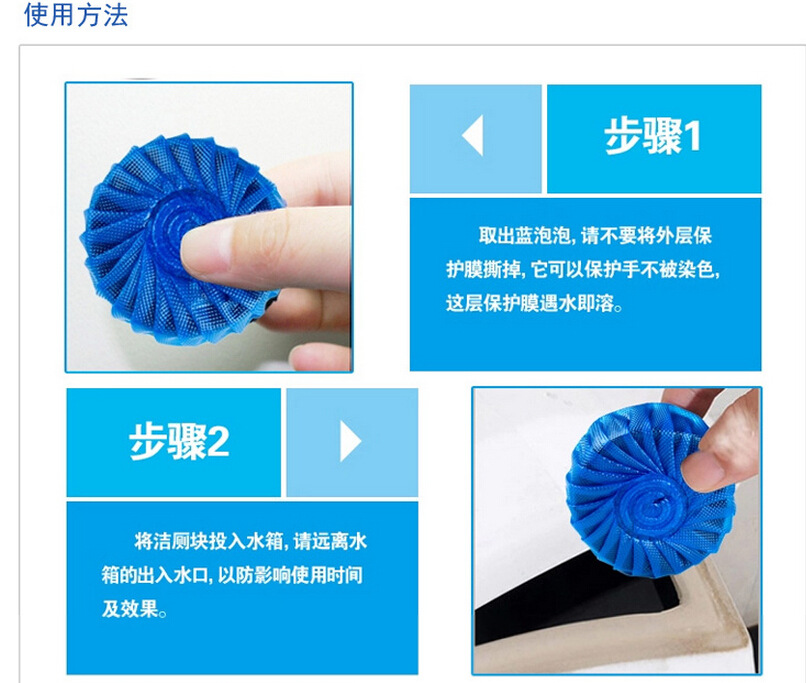 使用方法

步骤1

取出蓝泡泡，请不要将外层保护膜撕掉，它可以保护手不被染色，这层保护膜遇水即溶。

步骤2

将洁厕块投入水箱，请远离水箱的出入水口，以防影响使用时间及效果。