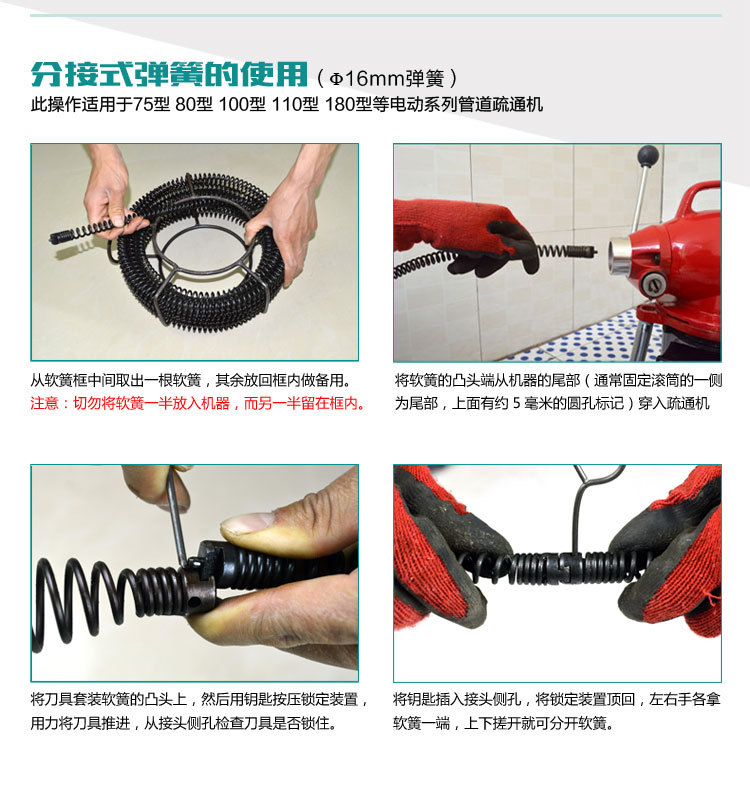 分接式弹簧的使用（Φ16mm弹簧）
此操作适用于75型 80型 100型 110型 180型等电动系列管道疏通机

从软簧框中间取出一根软簧，其余放回框内做备用。
注意：切勿将软簧一半放入机器，而另一半留在框内。

将软簧的凸头端从机器的尾部（通常固定滚筒的一侧为尾部，上面有约 5 毫米的圆孔标记）穿入疏通机

将刀具套装软簧的凸头上，然后用钥匙按压锁定装置，用力将刀具推进，从接头侧孔检查刀具是否锁住。

将钥匙插入接头侧孔，将锁定装置顶回，左右手各拿软簧一端，上下搓开就可分开软簧。