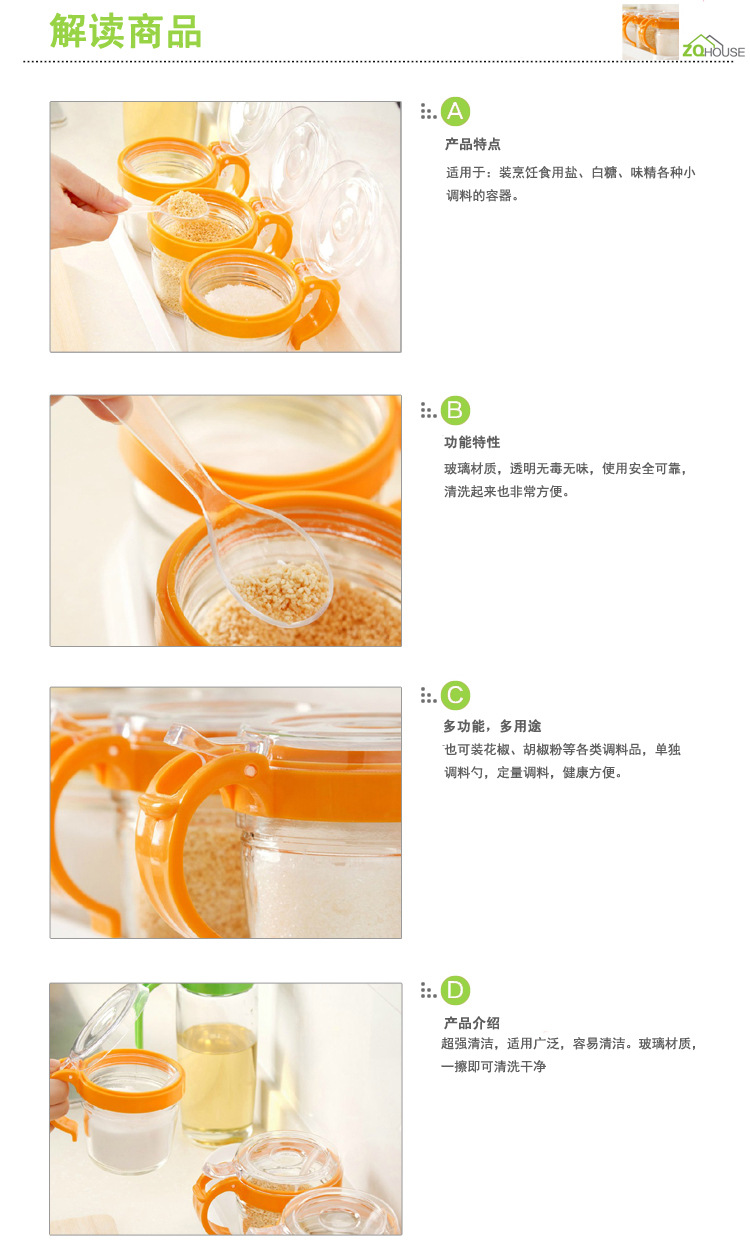 解读商品

ZQHOUSE

A

产品特点

适用于：装烹饪食用盐、白糖、味精各种小调料的容器。

B

功能特性

玻璃材质，透明无毒无味，使用安全可靠，清洗起来也非常方便。

C

多功能，多用途

也可装花椒、胡椒粉等各类调料品，单独调料勺，定量调料，健康方便。

D

产品介绍

超强清洁，适用广泛，容易清洁。玻璃材质，一擦即可清洗干净