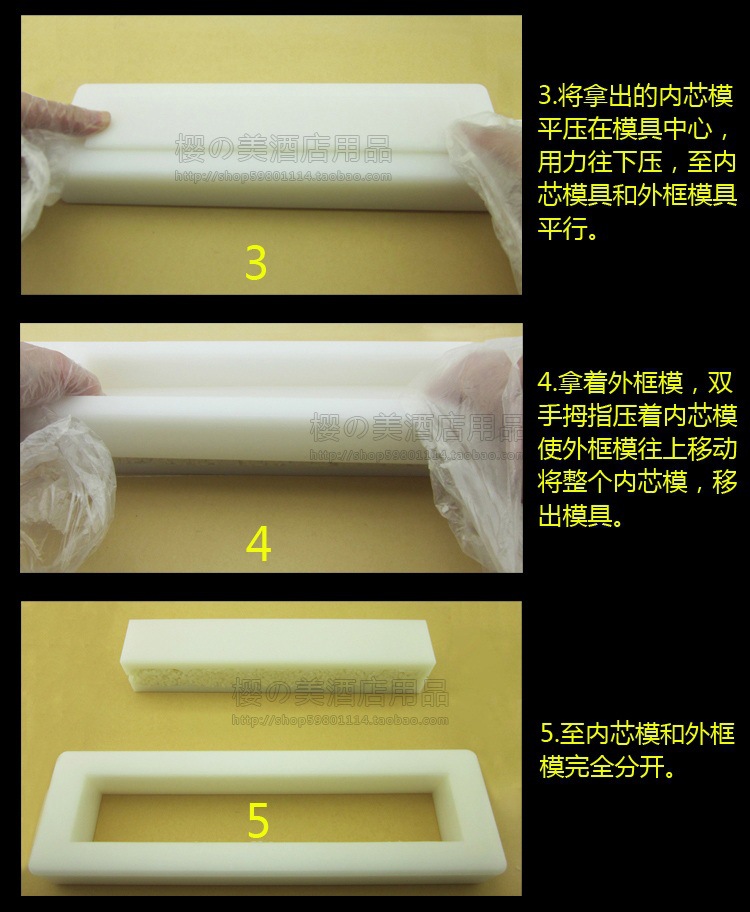 樱の美酒店用品
http://shop59801114.taobao.com

3

3.将拿出的内芯模平压在模具中心，用力往下压，至内芯模具和外框模具平行。

樱の美酒店用品
http://shop59801114.taobao.com

4

4.拿着外框模，双手拇指压着内芯模使外框模往上移动将整个内芯模，移出模具。

樱の美酒店用品
http://shop59801114.taobao.com

5

5.至内芯模和外框模完全分开。