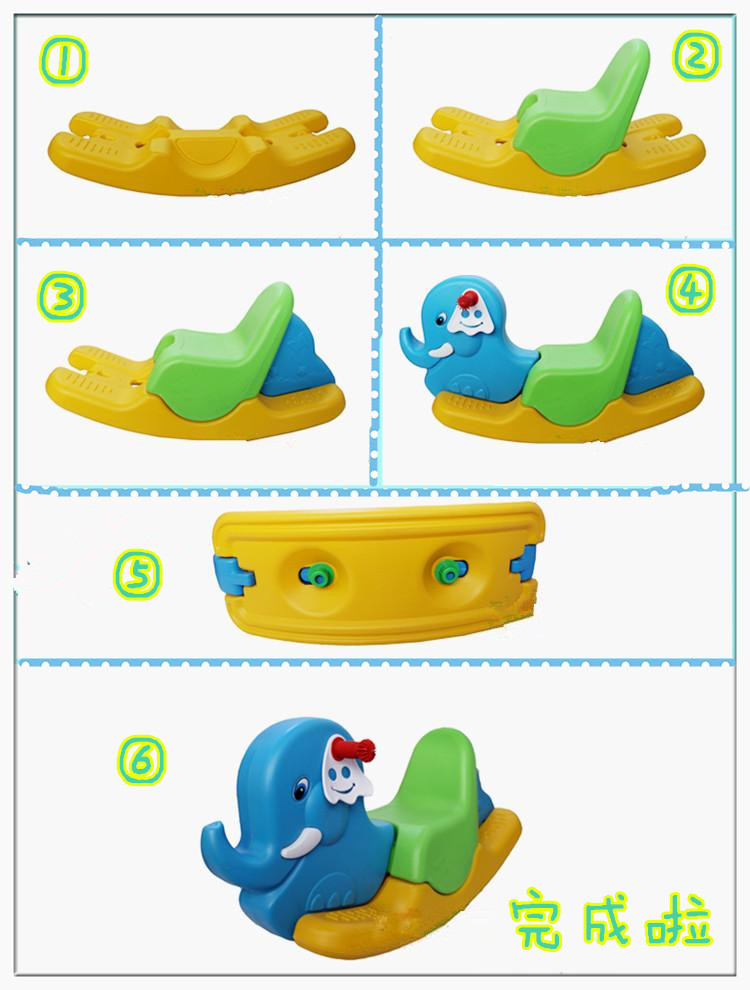 ①

②

③

④

⑤

⑥

完成啦