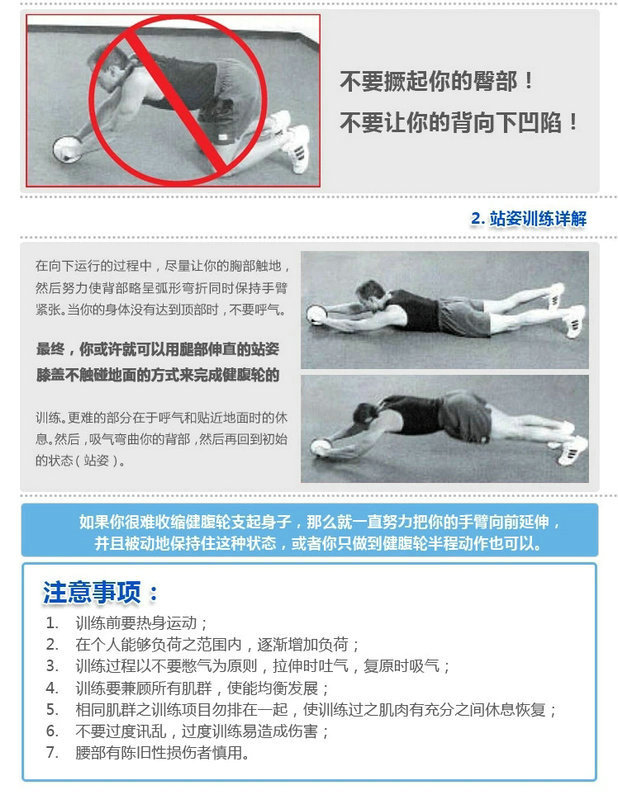 不要撅起你的臀部！
不要让你的背向下凹陷！

2. 站姿训练详解

在向下运行的过程中，尽量让你的胸部触地，然后努力使背部略呈弧形弯折同时保持手臂紧张。当你的身体没有达到顶部时，不要呼气。

最终，你或许就可以用腿部伸直的站姿膝盖不触碰地面的方式来完成健腹轮的

训练。更难的部分在于呼气和贴近地面时的休息。然后，吸气弯曲你的背部，然后再回到初始的状态（站姿）。

如果你很难收缩健腹轮支起身子，那么就一直努力把你的手臂向前延伸，并且被动地保持住这种状态，或者你只做到健腹轮半程动作也可以。

注意事项：
1. 训练前要热身运动；
2. 在个人能够负荷之范围内，逐渐增加负荷；
3. 训练过程以不要憋气为原则，拉伸时吐气，复原时吸气；
4. 训练要兼顾所有肌群，使能均衡发展；
5. 相同肌群之训练项目勿排在一起，使训练过之肌肉有充分之间休息恢复；
6. 不要过度讯乱，过度训练易造成伤害；
7. 腰部有陈旧性损伤者慎用。