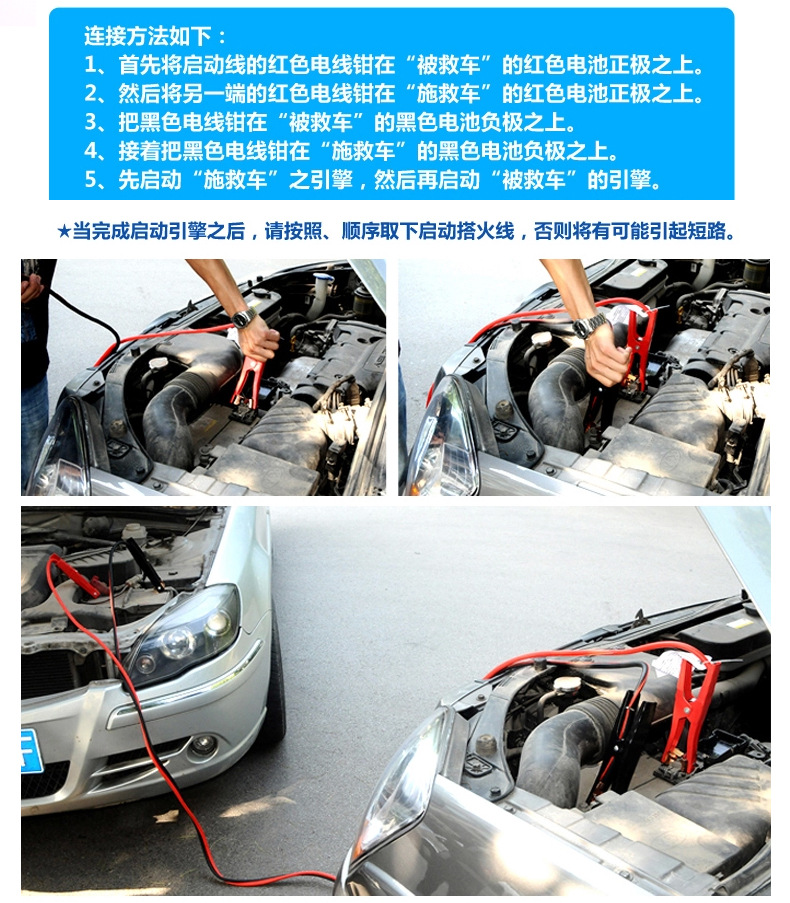 连接方法如下：
1、首先将启动线的红色电线钳在“被救车”的红色电池正极之上。
2、然后将另一端的红色电线钳在“施救车”的红色电池正极之上。
3、把黑色电线钳在“被救车”的黑色电池负极之上。
4、接着把黑色电线钳在“施救车”的黑色电池负极之上。
5、先启动“施救车”之引擎，然后再启动“被救车”的引擎。

★当完成启动引擎之后，请按照、顺序取下启动搭火线，否则将有可能引起短路。