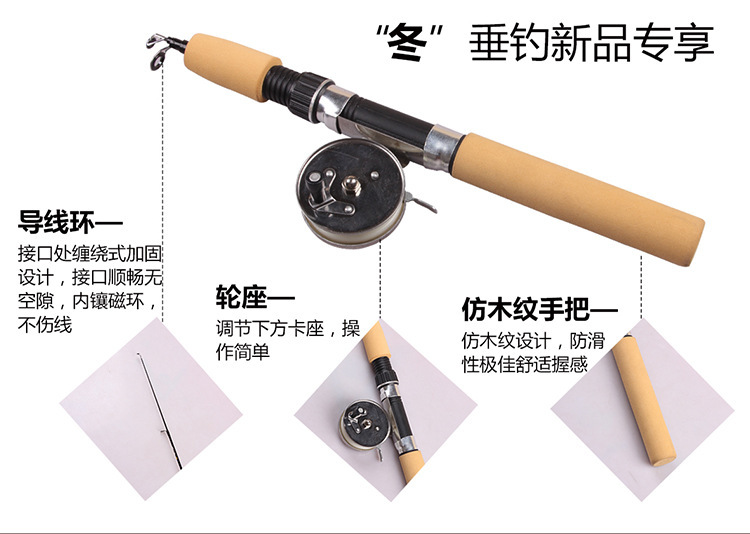 “冬”垂钓新品专享

导线环—
接口处缠绕式加固设计，接口顺畅无空隙，内镶磁环，不伤线

轮座—
调节下方卡座，操作简单

仿木纹手把—
仿木纹设计，防滑性极佳舒适握感