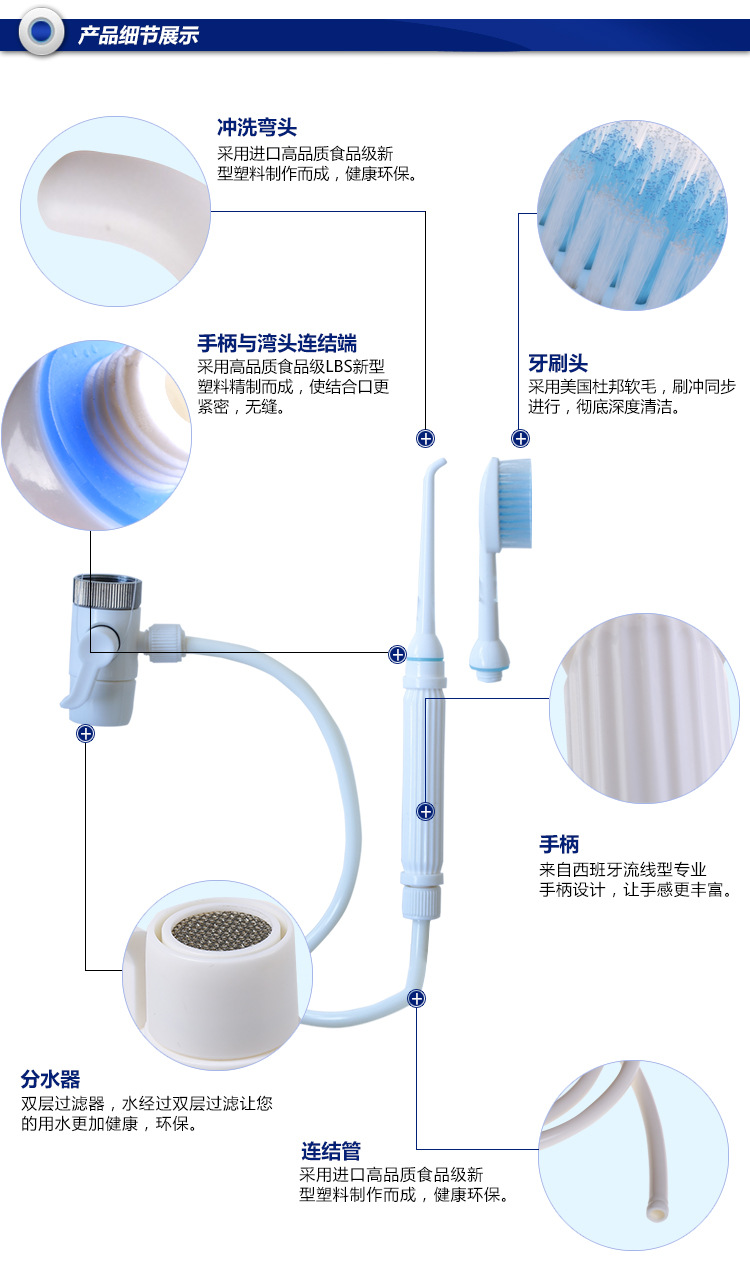 产品细节展示

冲洗弯头
采用进口高品质食品级新型塑料制作而成，健康环保。

手柄与湾头连结端
采用高品质食品级LBS新型塑料精制而成，使结合口更紧密，无缝。

牙刷头
采用美国杜邦软毛，刷冲同步进行，彻底深度清洁。

手柄
来自西班牙流线型专业手柄设计，让手感更丰富。

分水器
双层过滤器，水经过双层过滤让您的用水更加健康，环保。

连结管
采用进口高品质食品级新型塑料制作而成，健康环保。