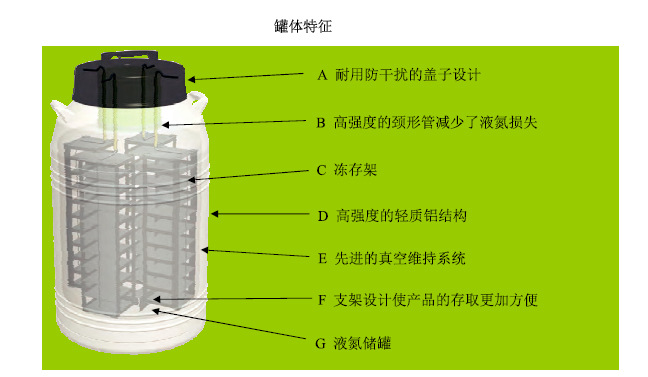 罐体特征

A 耐用防干扰的盖子设计

B 高强度的颈形管减少了液氮损失

C 冻存架

D 高强度的轻质铝结构

E 先进的真空维持系统

F 支架设计使产品的存取更加方便

G 液氮储罐