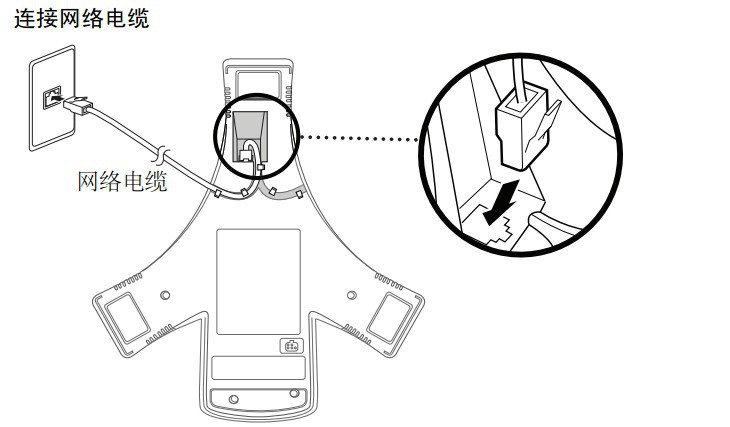 连接网络电缆

网络电缆