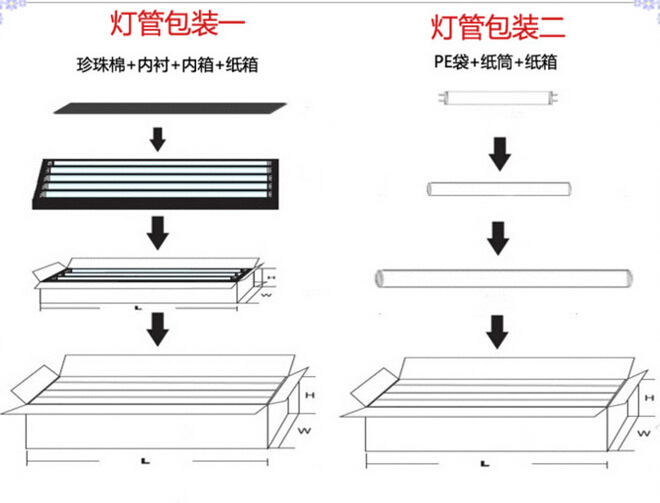 灯管包装一

珍珠棉+内衬+内箱+纸箱

H
W
L

H
W
L

灯管包装二

PE袋+纸筒+纸箱

H
W
L