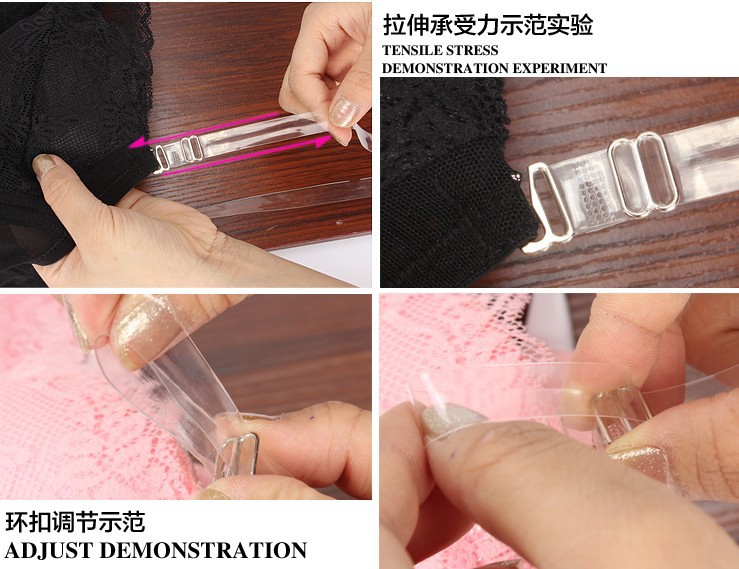 拉伸承受力示范实验
TENSILE STRESS
DEMONSTRATION EXPERIMENT

环扣调节示范
ADJUST DEMONSTRATION