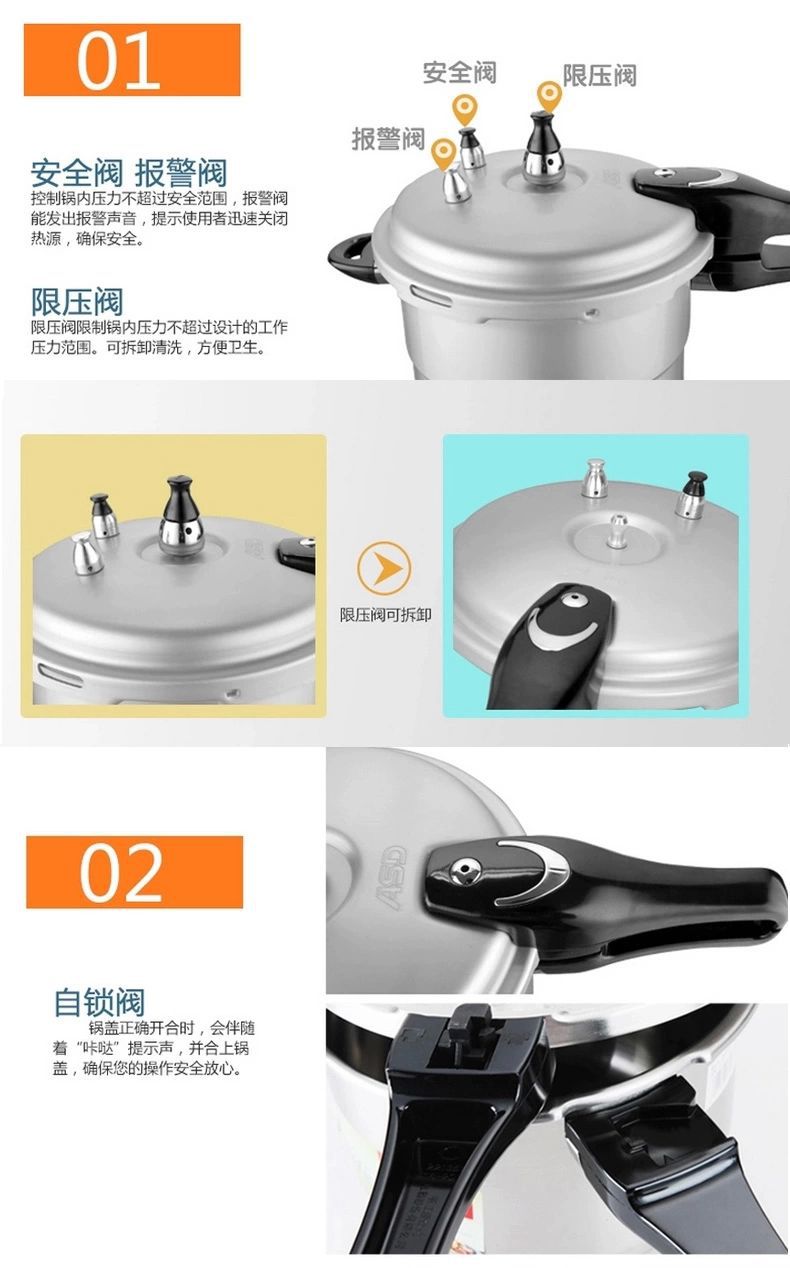 01

安全阀 限压阀 报警阀

安全阀 报警阀
控制锅内压力不超过安全范围，报警阀能发出报警声音，提示使用者迅速关闭热源，确保安全。

限压阀
限压阀限制锅内压力不超过设计的工作压力范围。可拆卸清洗，方便卫生。

限压阀可拆卸

02

ASD

自锁阀
锅盖正确开合时，会伴随着“咔哒”提示声，并合上锅盖，确保您的操作安全放心。