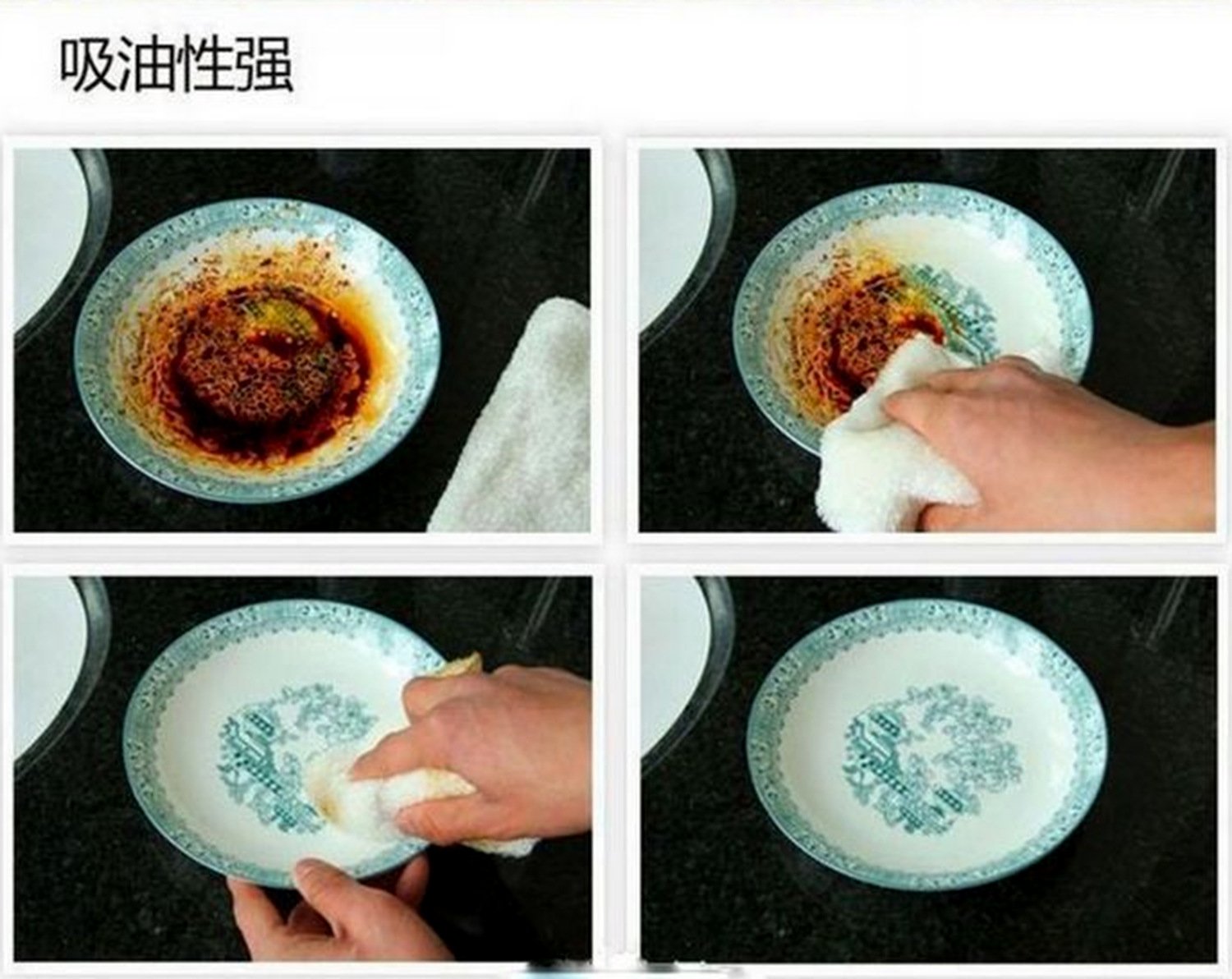 吸油性强