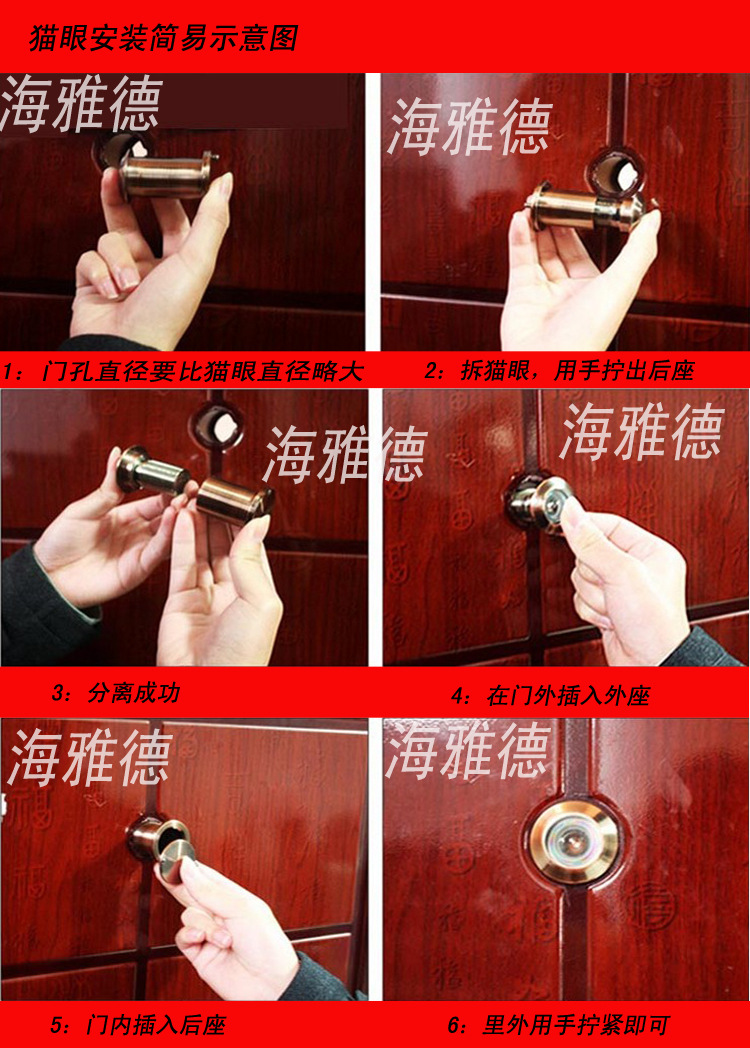 猫眼安装简易示意图

海雅德

海雅德

1：门孔直径要比猫眼直径略大

2：拆猫眼，用手拧出后座

海雅德

海雅德

3：分离成功

4：在门外插入外座

海雅德

海雅德

5：门内插入后座

6：里外用手拧紧即可