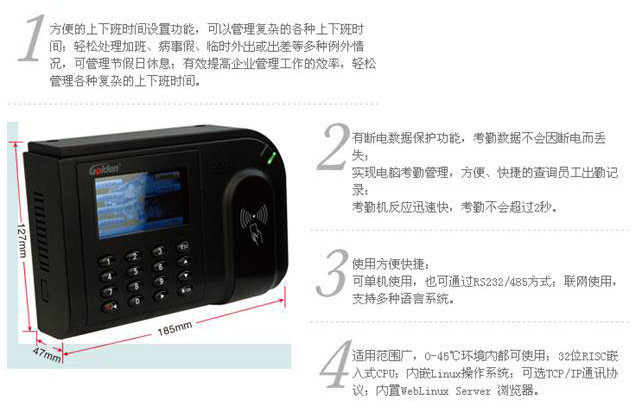 1 方便的上下班时间设置功能，可以管理复杂的各种上下班时间；轻松处理加班、病事假、临时外出或出差等多种例外情况，可管理节假日休息；有效提高企业管理工作的效率，轻松管理各种复杂的上下班时间。

Golden

127mm

185mm

47mm

2 有断电数据保护功能，考勤数据不会因断电而丢失；
实现电脑考勤管理，方便、快捷的查询员工出勤记录；
考勤机反应迅速快，考勤不会超过2秒。

3 使用方便快捷：
可单机使用，也可通过RS232/485方式；联网使用，支持多种语言系统。

4 适用范围广，0-45℃环境内都可使用；32位RISC嵌入式CPU；内嵌Linux操作系统；可选TCP/IP通讯协议；内置WebLinux Server 浏览器。