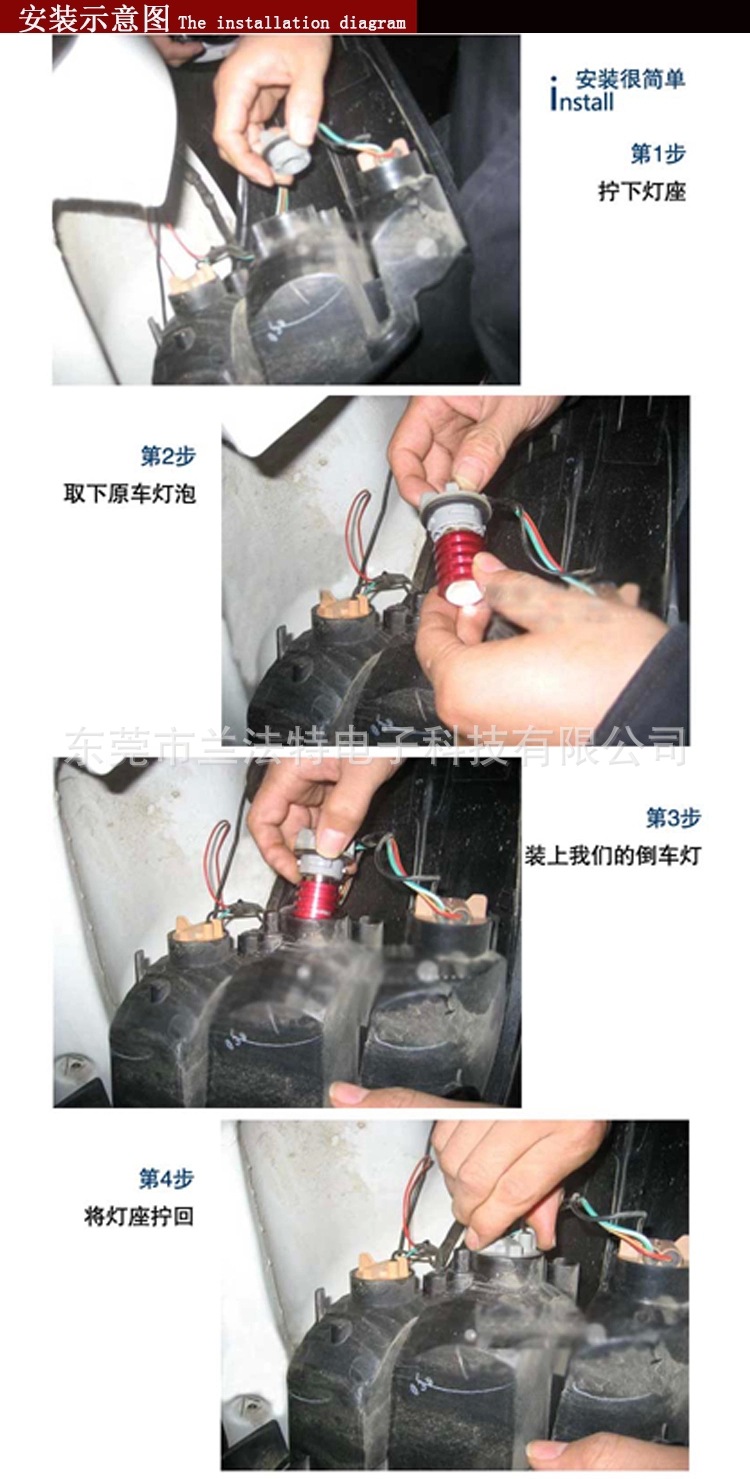 安装示意图 The installation diagram

安装很简单
Install

第1步
拧下灯座

第2步
取下原车灯泡

东莞市兰法特电子科技有限公司

第3步
装上我们的倒车灯

第4步
将灯座拧回