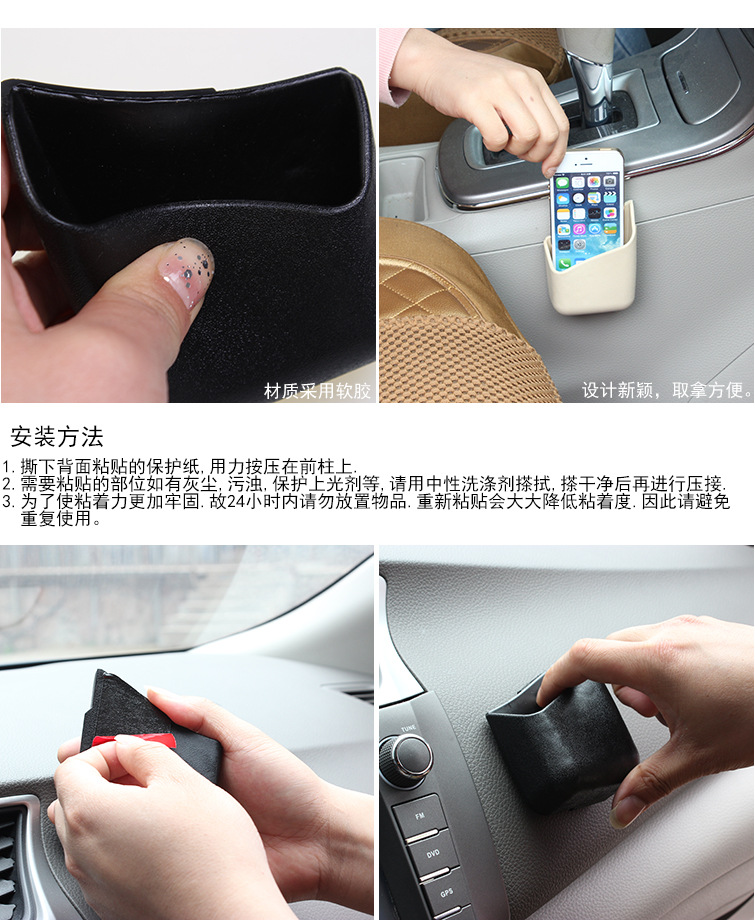 材质采用软胶

设计新颖，取拿方便。

安装方法

1. 撕下背面粘贴的保护纸, 用力按压在前柱上.
2. 需要粘贴的部位如有灰尘, 污浊, 保护上光剂等, 请用中性洗涤剂搽拭, 搽干净后再进行压接.
3. 为了使粘着力更加牢固. 故24小时内请勿放置物品. 重新粘贴会大大降低粘着度. 因此请避免重复使用。

TUNE
FM
DVD
GPS