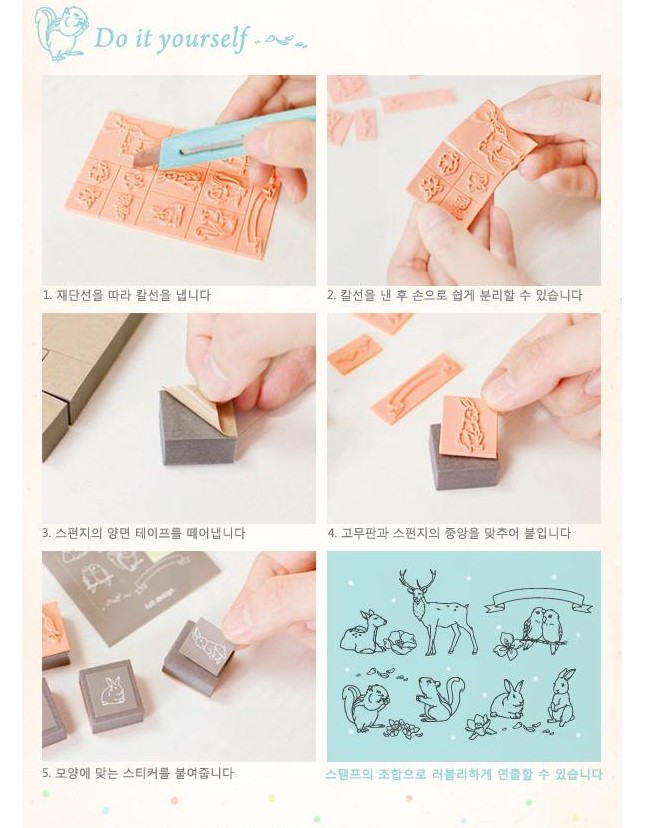 Do it yourself

1. 재단선을 따라 칼선을 냅니다

2. 칼선을 낸 후 손으로 쉽게 분리할 수 있습니다

3. 스펀지의 양면 테이프를 떼어냅니다

4. 고무판과 스펀지의 중앙을 맞추어 붙입니다

5. 모양에 맞는 스티커를 붙여줍니다

스탬프의 조합으로 러블리하게 연출할 수 있습니다