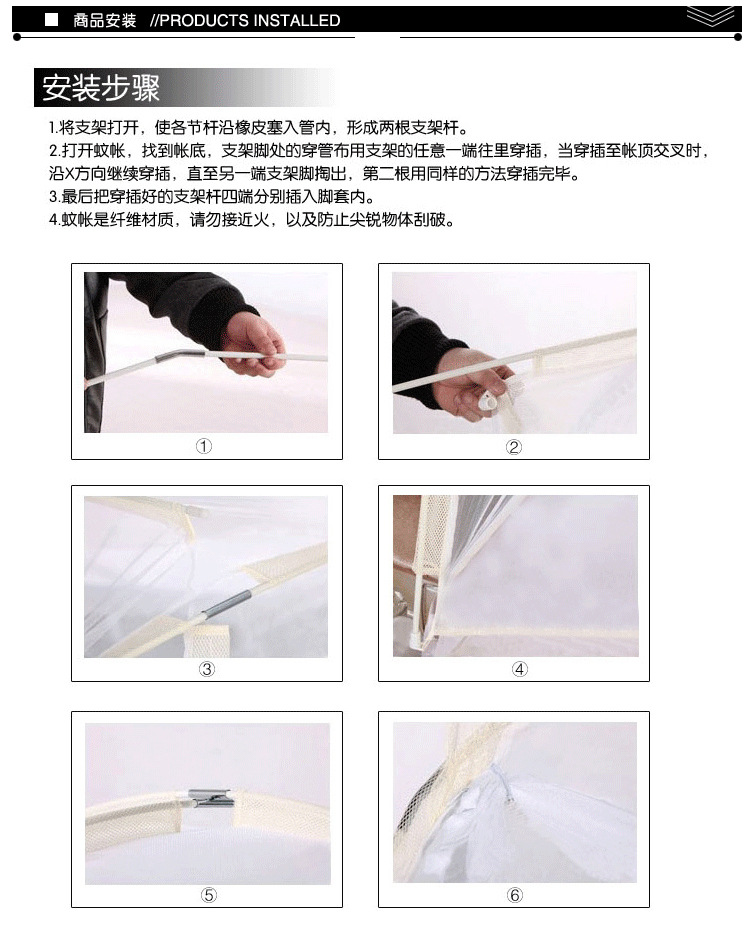 ■ 商品安装 //PRODUCTS INSTALLED

安装步骤

1.将支架打开，使各节杆沿橡皮塞入管内，形成两根支架杆。
2.打开蚊帐，找到帐底，支架脚处的穿管布用支架的任意一端往里穿插，当穿插至帐顶交叉时，沿X方向继续穿插，直至另一端支架脚掏出，第二根用同样的方法穿插完毕。
3.最后把穿插好的支架杆四端分别插入脚套内。
4.蚊帐是纤维材质，请勿接近火，以及防止尖锐物体刮破。

①

②

③

④

⑤

⑥