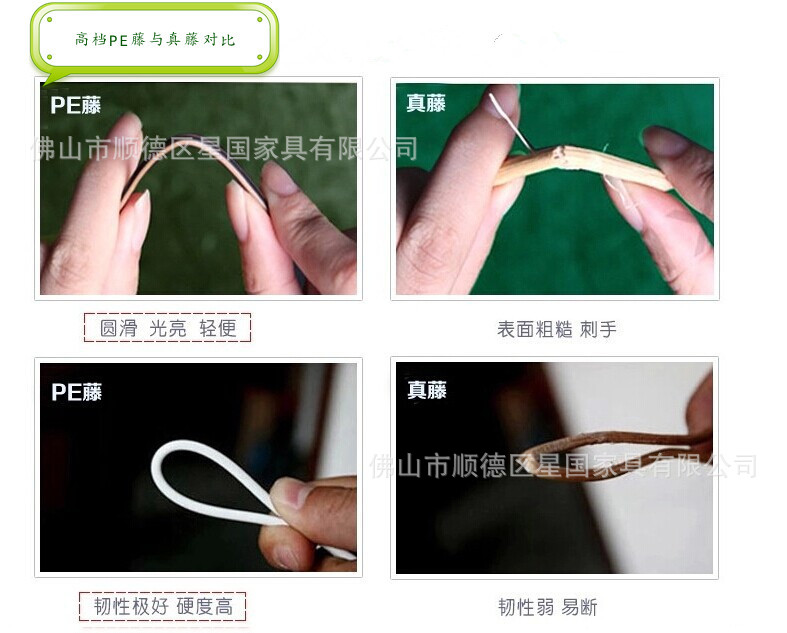 高档PE藤与真藤对比

PE藤

佛山市顺德区星国家具有限公司

真藤

圆滑 光亮 轻便

表面粗糙 刺手

PE藤

真藤

佛山市顺德区星国家具有限公司

韧性极好 硬度高

韧性弱 易断