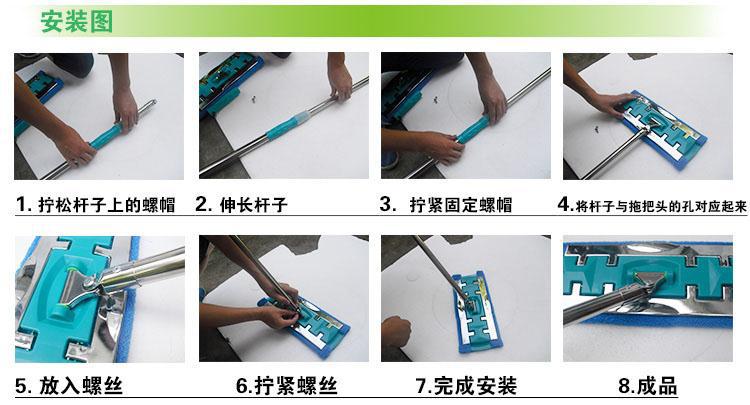 安装图

1. 拧松杆子上的螺帽

2. 伸长杆子

3. 拧紧固定螺帽

4.将杆子与拖把头的孔对应起来

5. 放入螺丝

6.拧紧螺丝

7.完成安装

8.成品