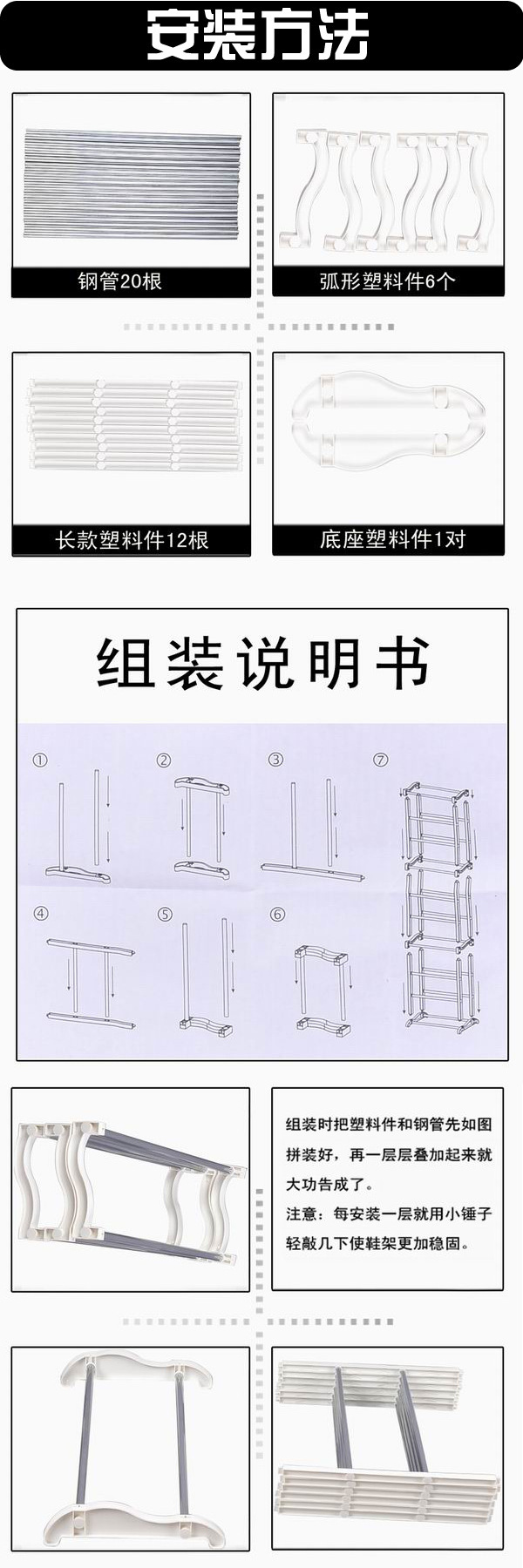 安装方法

钢管20根

弧形塑料件6个

长款塑料件12根

底座塑料件1对

组装说明书

①

②

③

⑦

④

⑤

⑥

组装时把塑料件和钢管先如图拼装好，再一层层叠加起来就大功告成了。

注意：每安装一层就用小锤子轻敲几下使鞋架更加稳固。