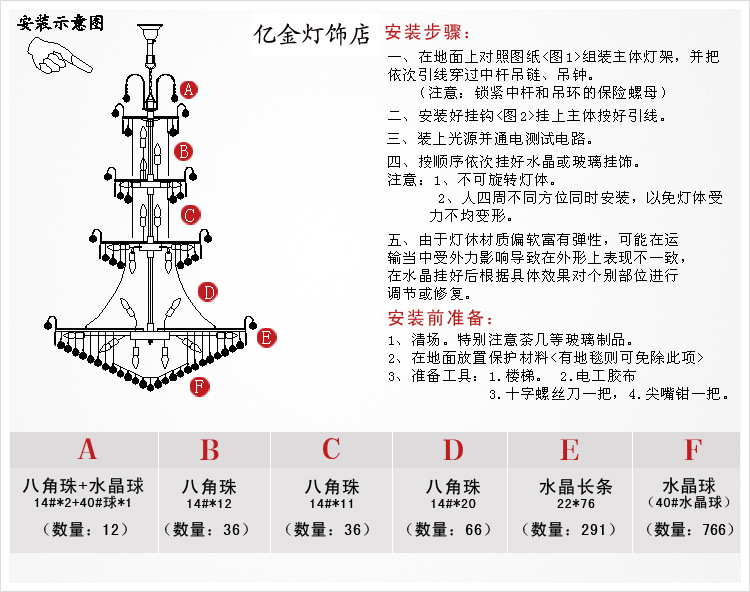 安装示意图

亿金灯饰店

A
B
C
D
E
F

安装步骤：

一、在地面上对照图纸<图1>组装主体灯架，并把依次引线穿过中杆吊链、吊钟。
（注意：锁紧中杆和吊环的保险螺母）

二、安装好挂钩<图2>挂上主体按好引线。

三、装上光源并通电测试电路。

四、按顺序依次挂好水晶或玻璃挂饰。
注意：1、不可旋转灯体。
2、人四周不同方位同时安装，以免灯体受力不均变形。

五、由于灯休材质偏软富有弹性，可能在运输当中受外力影响导致在外形上表现不一致，在水晶挂好后根据具体效果对个别部位进行调节或修复。

安装前准备：
1、清场。特别注意茶几等玻璃制品。
2、在地面放置保护材料<有地毯则可免除此项>
3、准备工具：1.楼梯。 2.电工胶布
3.十字螺丝刀一把，4.尖嘴钳一把。

| A | B | C | D | E | F |
|---|---|---|---|---|---|
| 八角珠+水晶球 14#*2+40#球*1 （数量：12） | 八角珠 14#*12 （数量：36） | 八角珠 14#*11 （数量：36） | 八角珠 14#*20 （数量：66） | 水晶长条 22*76 （数量：291） | 水晶球 （40#水晶球） （数量：766） |