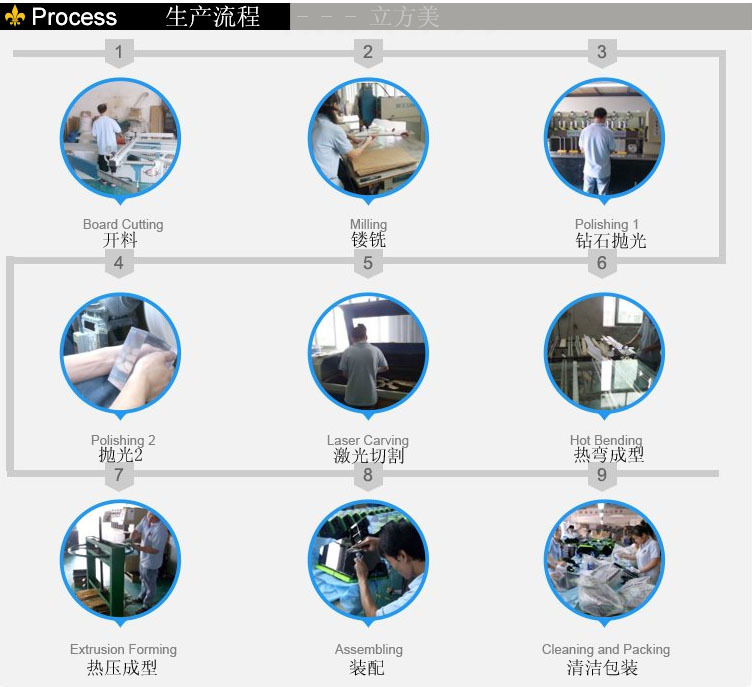 Process 生产流程 - - - 立方美

1
Board Cutting
开料

2
Milling
镂铣

3
Polishing 1
钻石抛光

4
Polishing 2
抛光2

5
Laser Carving
激光切割

6
Hot Bending
热弯成型

7
Extrusion Forming
热压成型

8
Assembling
装配

9
Cleaning and Packing
清洁包装