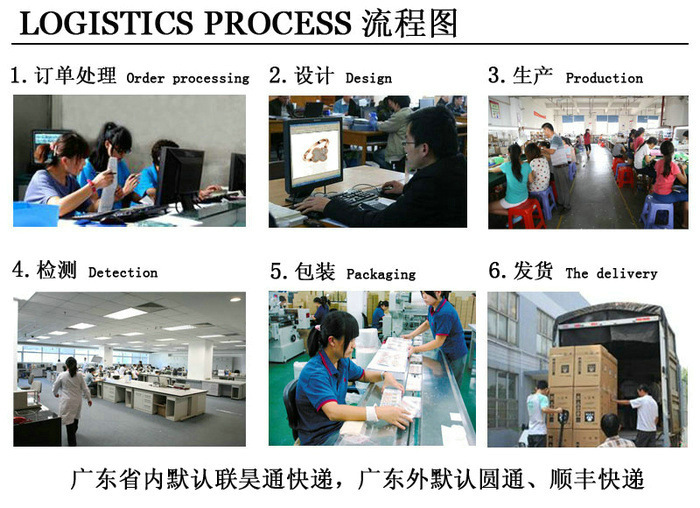 LOGISTICS PROCESS 流程图

1. 订单处理 Order processing

2. 设计 Design

3. 生产 Production

4. 检测 Detection

5. 包装 Packaging

6. 发货 The delivery

广东省内默认联昊通快递，广东外默认圆通、顺丰快递