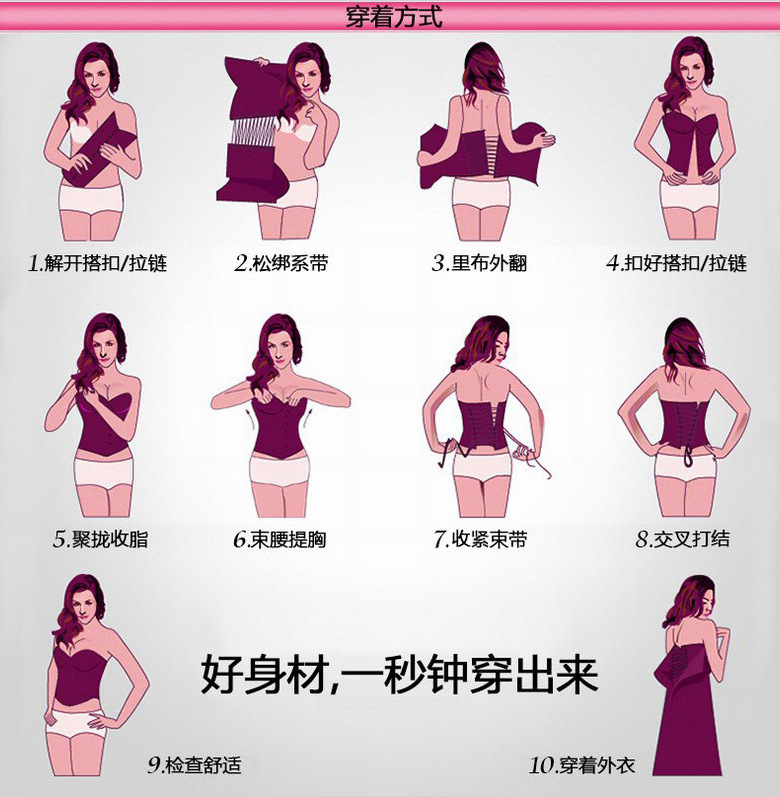 穿着方式

1.解开搭扣/拉链

2.松绑系带

3.里布外翻

4.扣好搭扣/拉链

5.聚拢收脂

6.束腰提胸

7.收紧束带

8.交叉打结

好身材,一秒钟穿出来

9.检查舒适

10.穿着外衣