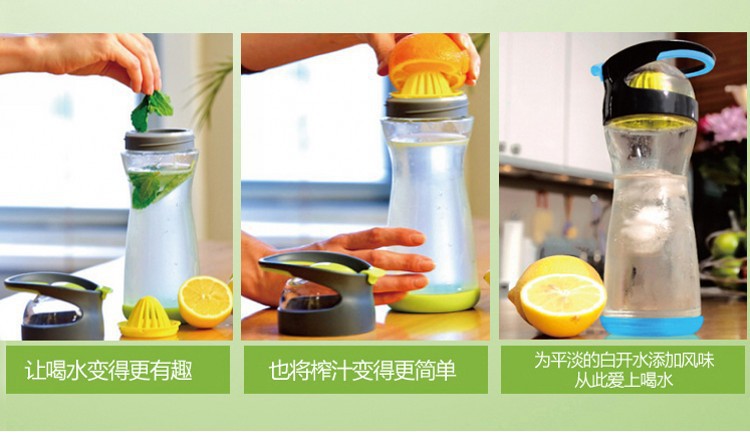 让喝水变得更有趣

也将榨汁变得更简单

为平淡的白开水添加风味
从此爱上喝水