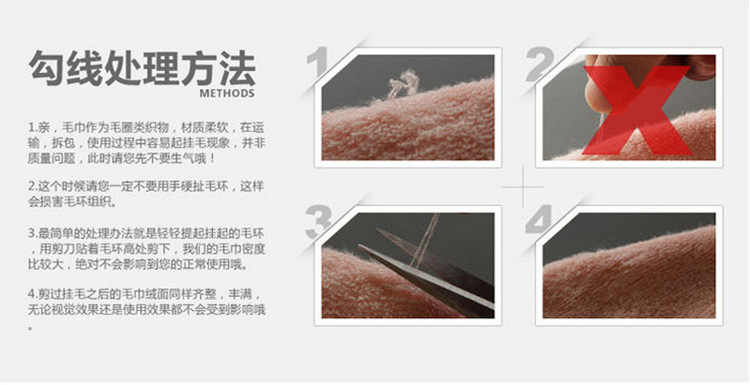 勾线处理方法
METHODS

1.亲，毛巾作为毛圈类织物，材质柔软，在运输，拆包，使用过程中容易起挂毛现象，并非质量问题，此时请您先不要生气哦！

2.这个时候请您一定不要用手硬扯毛环，这样会损害毛环组织。

3.最简单的处理办法就是轻轻提起挂起的毛环，用剪刀贴着毛环高处剪下，我们的毛巾密度比较大，绝对不会影响到您的正常使用哦。

4.剪过挂毛之后的毛巾绒面同样齐整，丰满，无论视觉效果还是使用效果都不会受到影响哦。

1

2

3

4