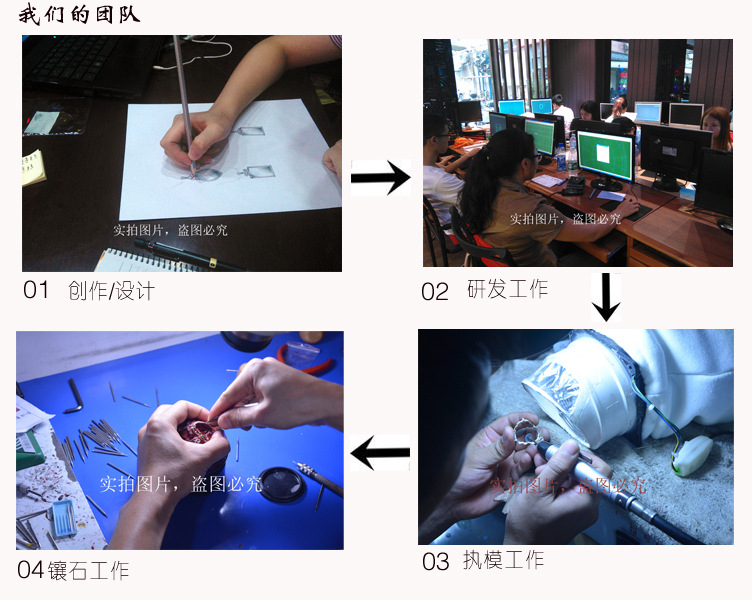 我们的团队

实拍图片，盗图必究

01 创作/设计

实拍图片，盗图必究

02 研发工作

实拍图片，盗图必究

03 执模工作

实拍图片，盗图必究

04镶石工作